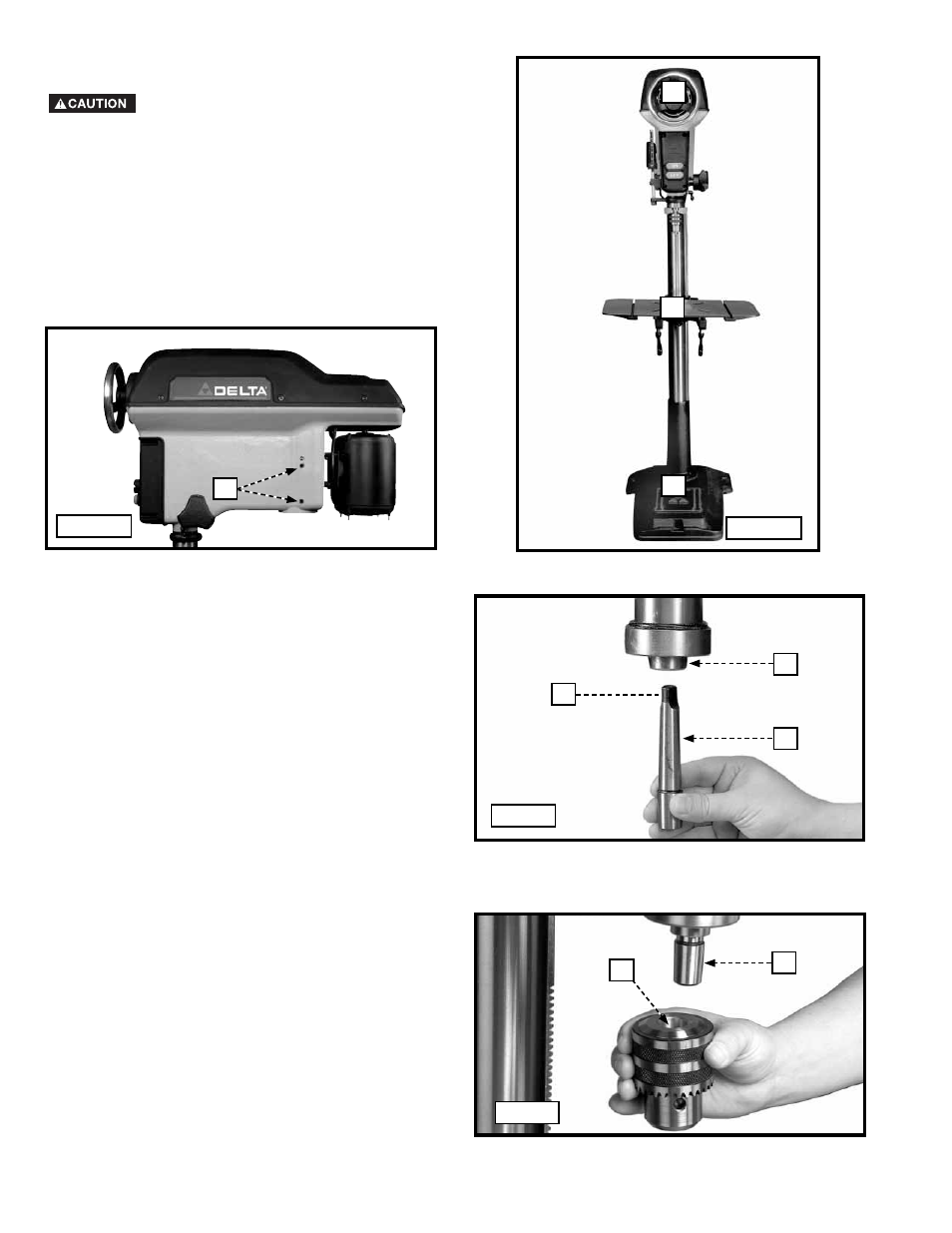 CAUTION

DELTA