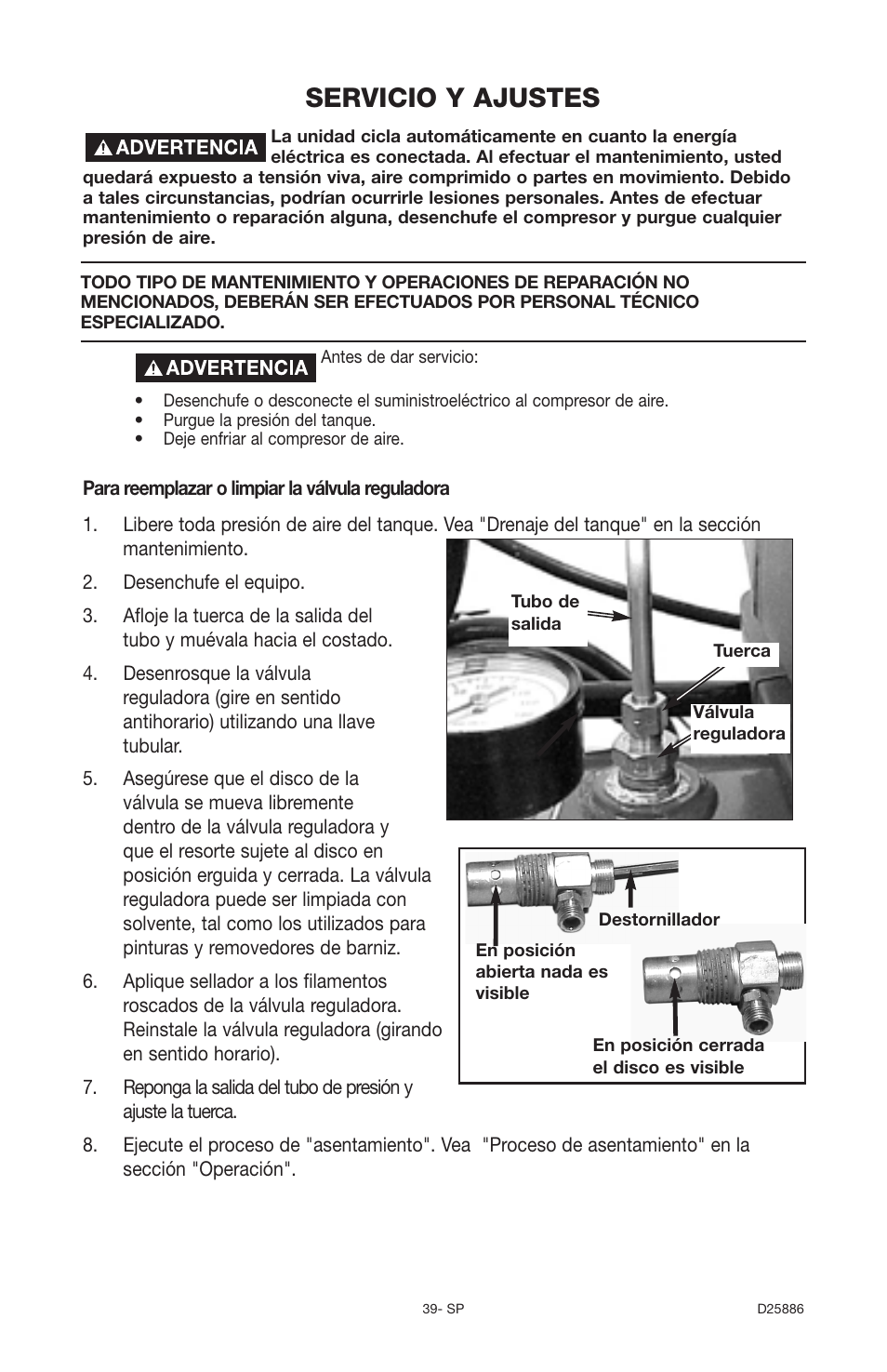 SERVICIO Y AJUSTES

ADVERTENCIA La unidad cicla automáticamente en cuanto la energía eléctrica es conectada. Al efectuar el mantenimiento, usted quedará expuesto a tensión viva, aire comprimido o partes en movimiento. Debido a tales circunstancias, podrían ocurrirle lesiones personales. Antes de efectuar mantenimiento o reparación alguna, desenchufe el compresor y purgue cualquier presión de aire.

TODO TIPO DE MANTENIMIENTO Y OPERACIONES DE REPARACIÓN NO MENCIONADOS, DEBERÁN SER EFECTUADOS POR PERSONAL TÉCNICO ESPECIALIZADO.

ADVERTENCIA Antes de dar servicio:

• Desenchufe o desconecte el suministroeléctrico al compresor de aire.
• Purgue la presión del tanque.
• Deje enfriar al compresor de aire.

Para reemplazar o limpiar la válvula reguladora

1. Libere toda presión de aire del tanque. Vea "Drenaje del tanque" en la sección mantenimiento.

2. Desenchufe el equipo.

3. Afloje la tuerca de la salida del tubo y muévala hacia el costado.

4. Desenrosque la válvula reguladora (gire en sentido antihorario) utilizando una llave tubular.

5. Asegúrese que el disco de la válvula se mueva libremente dentro de la válvula reguladora y que el resorte sujete al disco en posición erguida y cerrada. La válvula reguladora puede ser limpiada con solvente, tal como los utilizados para pinturas y removedores de barniz.

6. Aplique sellador a los filamentos roscados de la válvula reguladora. Reinstale la válvula reguladora (girando en sentido horario).

7. Reponga la salida del tubo de presión y ajuste la tuerca.

8. Ejecute el proceso de "asentamiento". Vea "Proceso de asentamiento" en la sección "Operación".

Tubo de salida
Tuerca
Válvula reguladora

Destornillador
En posición abierta nada es visible
En posición cerrada el disco es visible

39- SP

D25886