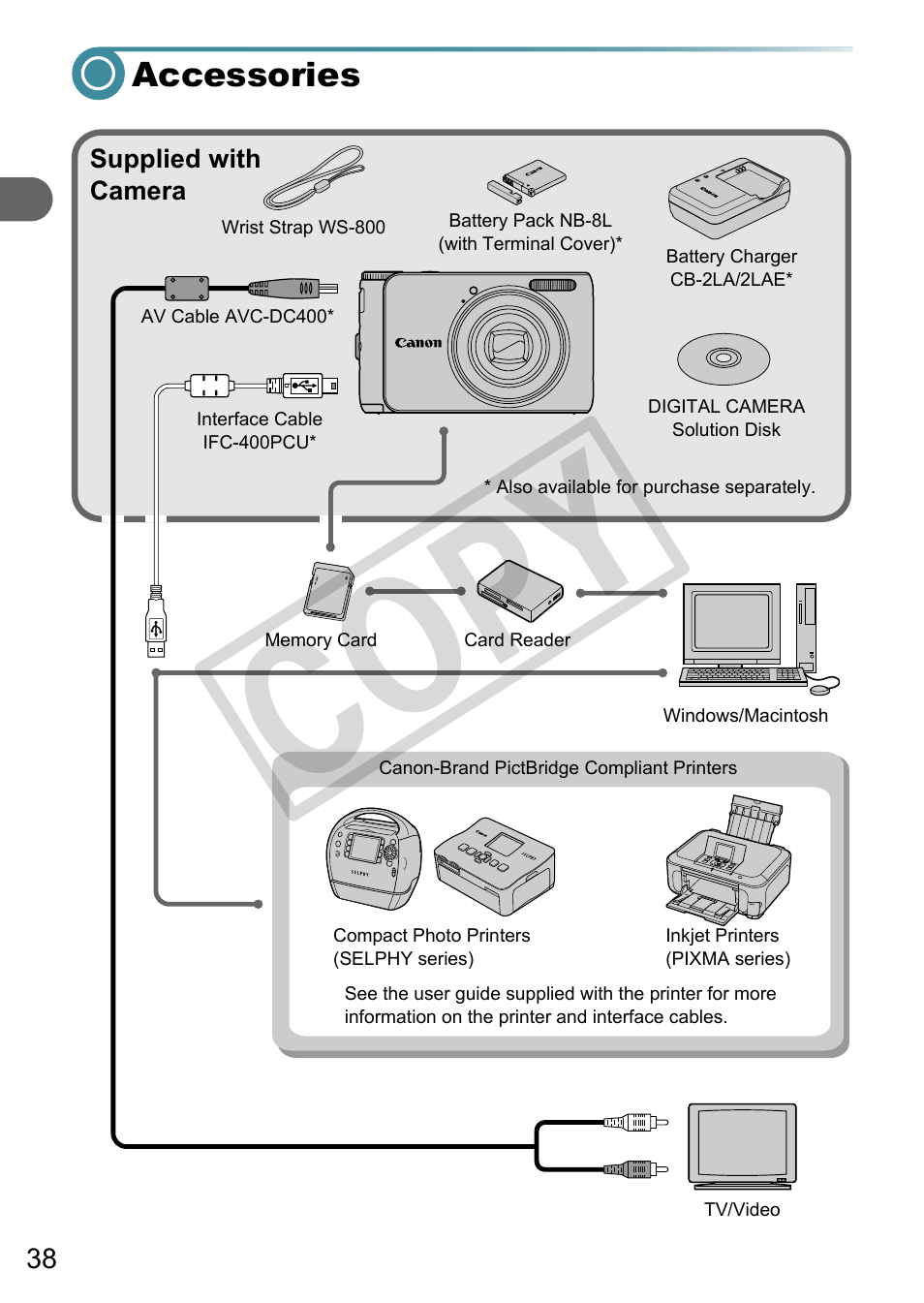 Accessories

Supplied with Camera

Wrist Strap WS-800

Battery Pack NB-8L (with Terminal Cover)*

Battery Charger CB-2LA/2LAE*

AV Cable AVC-DC400*

Canon

Interface Cable IFC-400PCU*

DIGITAL CAMERA Solution Disk

* Also available for purchase separately.

COPY

Memory Card

Card Reader

Windows/Macintosh

Canon-Brand PictBridge Compliant Printers

SELPHY

Compact Photo Printers (SELPHY series)

Inkjet Printers (PIXMA series)

See the user guide supplied with the printer for more information on the printer and interface cables.

TV/Video

38