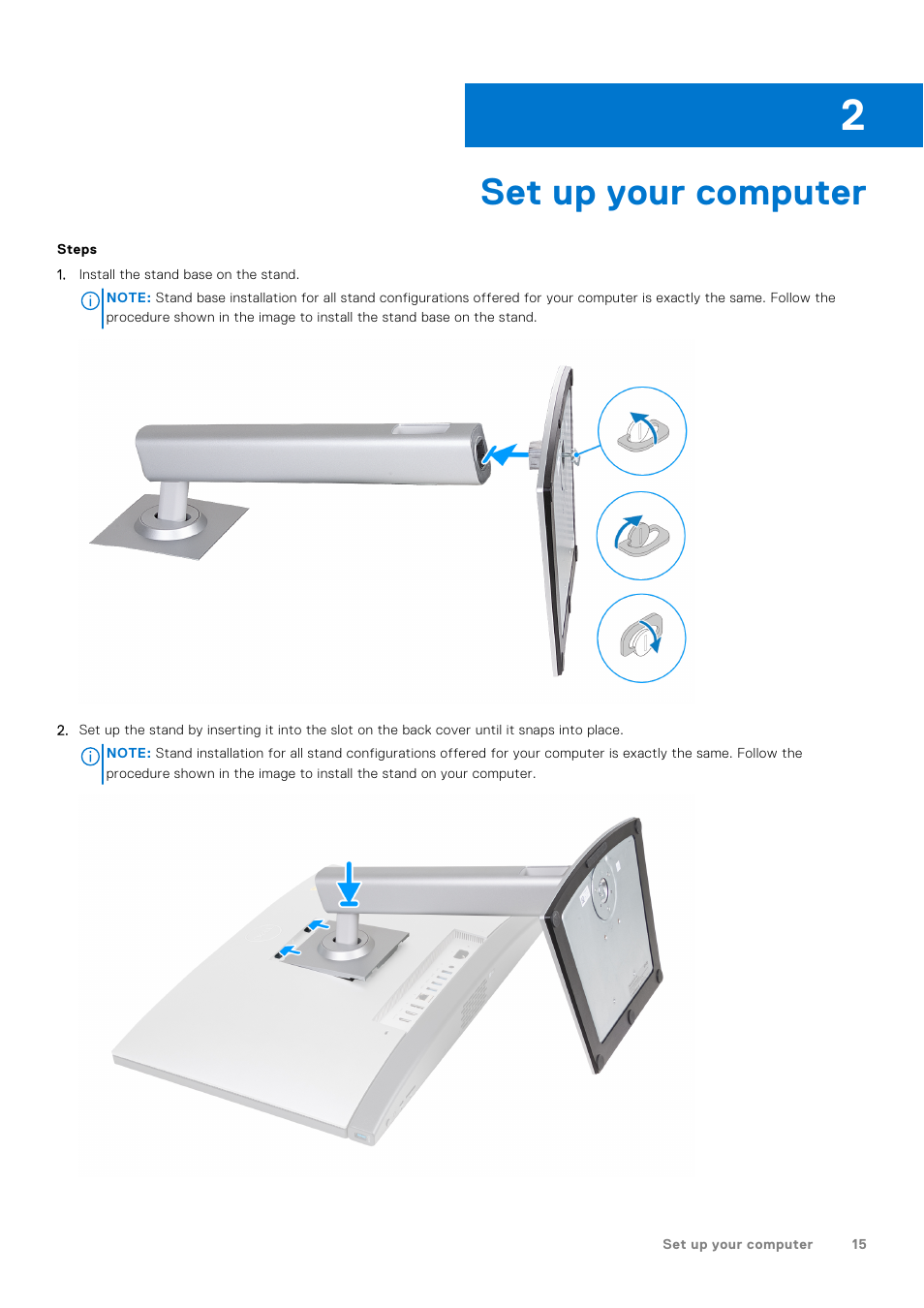 2

Set up your computer

Steps

1. Install the stand base on the stand.

NOTE: Stand base installation for all stand configurations offered for your computer is exactly the same. Follow the procedure shown in the image to install the stand base on the stand.

2. Set up the stand by inserting it into the slot on the back cover until it snaps into place.

NOTE: Stand installation for all stand configurations offered for your computer is exactly the same. Follow the procedure shown in the image to install the stand on your computer.

Set up your computer 15