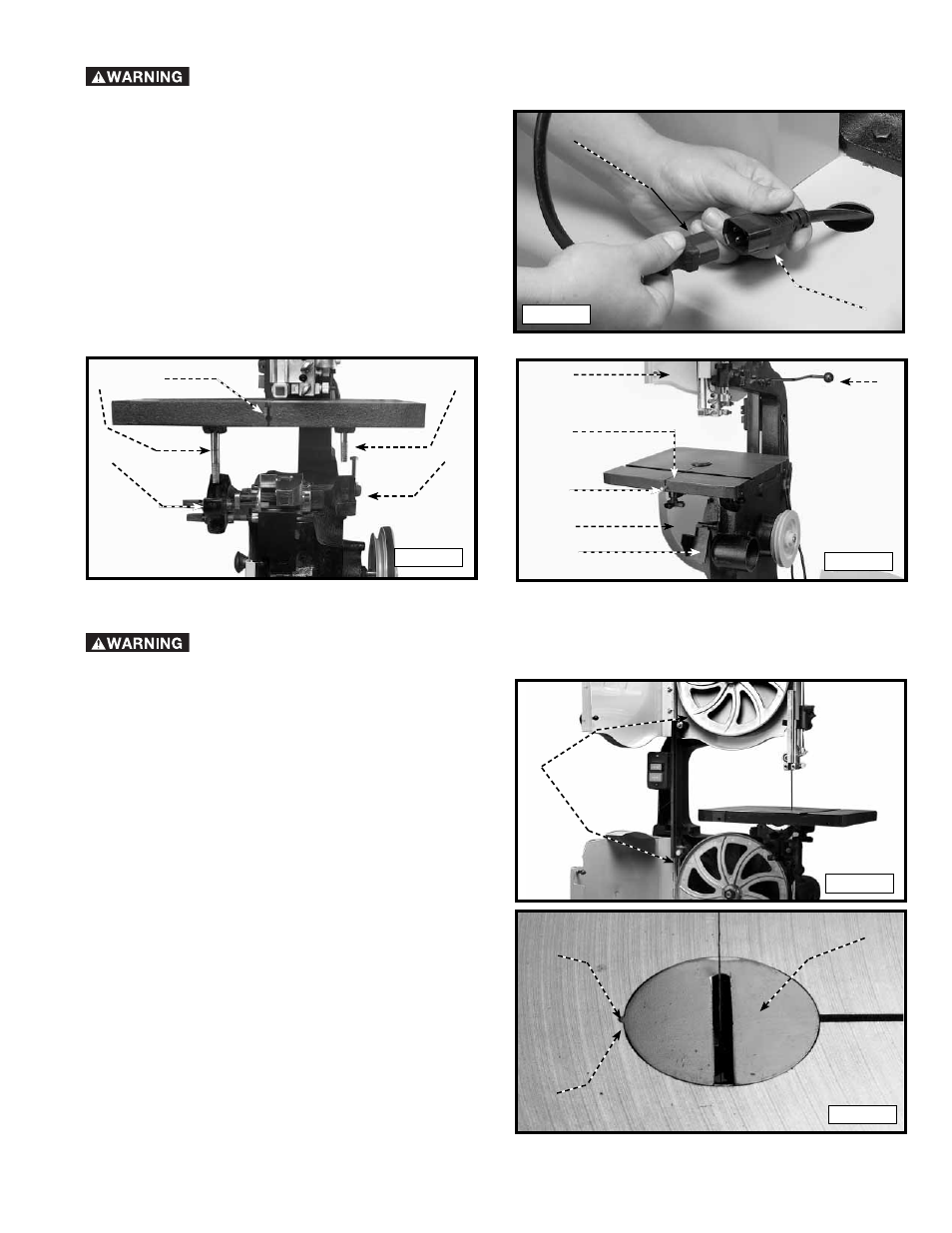 WARNING

WARNING