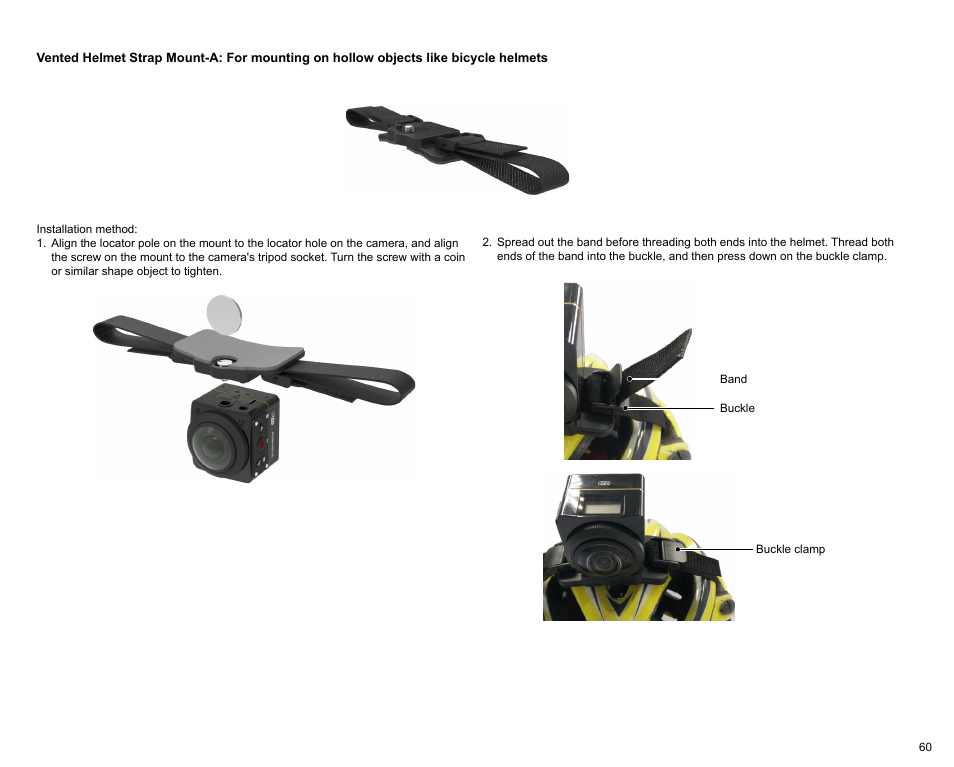 Vented Helmet Strap Mount-A: For mounting on hollow objects like bicycle helmets

Installation method:
1. Align the locator pole on the mount to the locator hole on the camera, and align the screw on the mount to the camera's tripod socket. Turn the screw with a coin or similar shape object to tighten.

2. Spread out the band before threading both ends into the helmet. Thread both ends of the band into the buckle, and then press down on the buckle clamp.

Band

Buckle

Buckle clamp

60