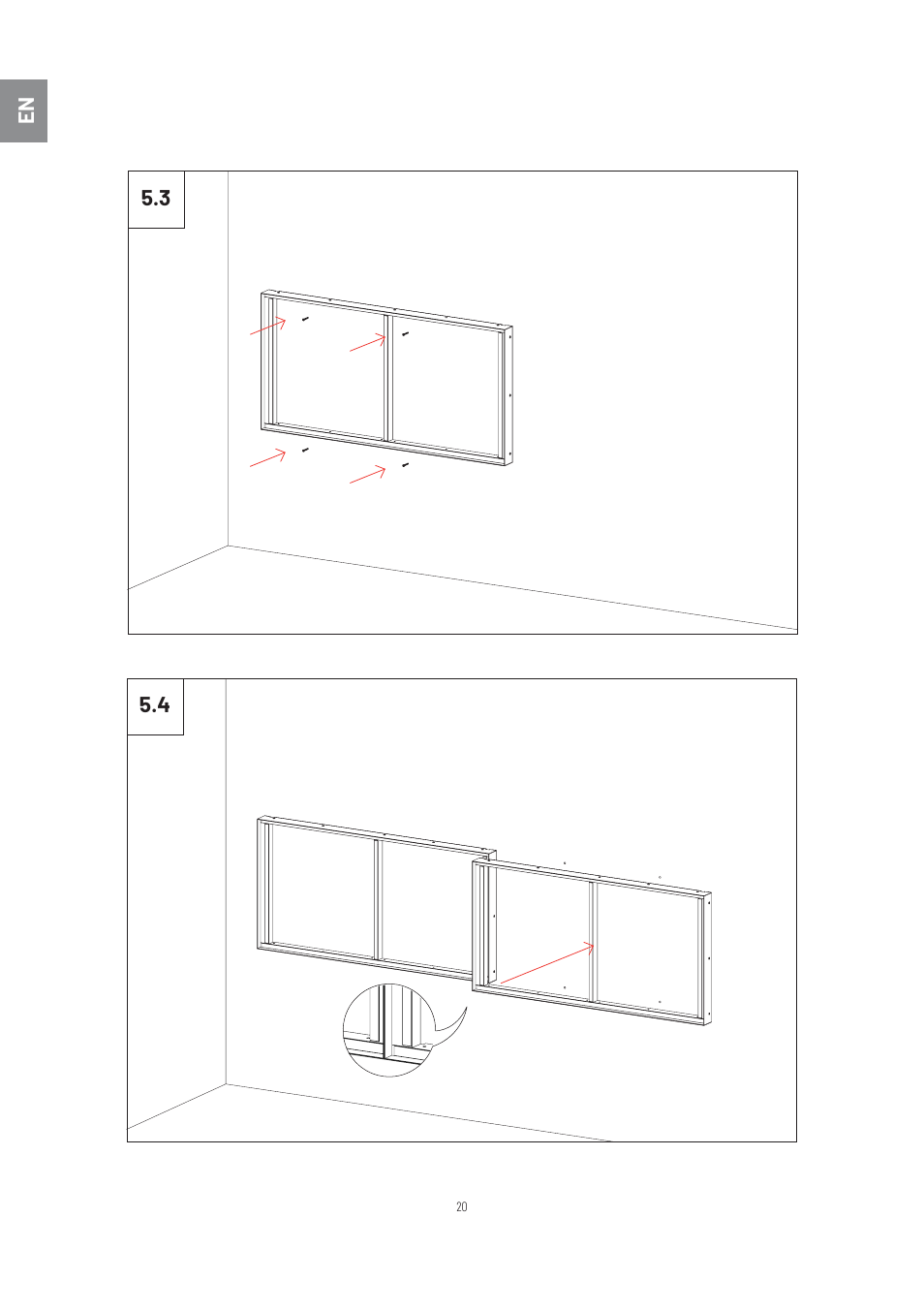 EN

5.3

5.4

20