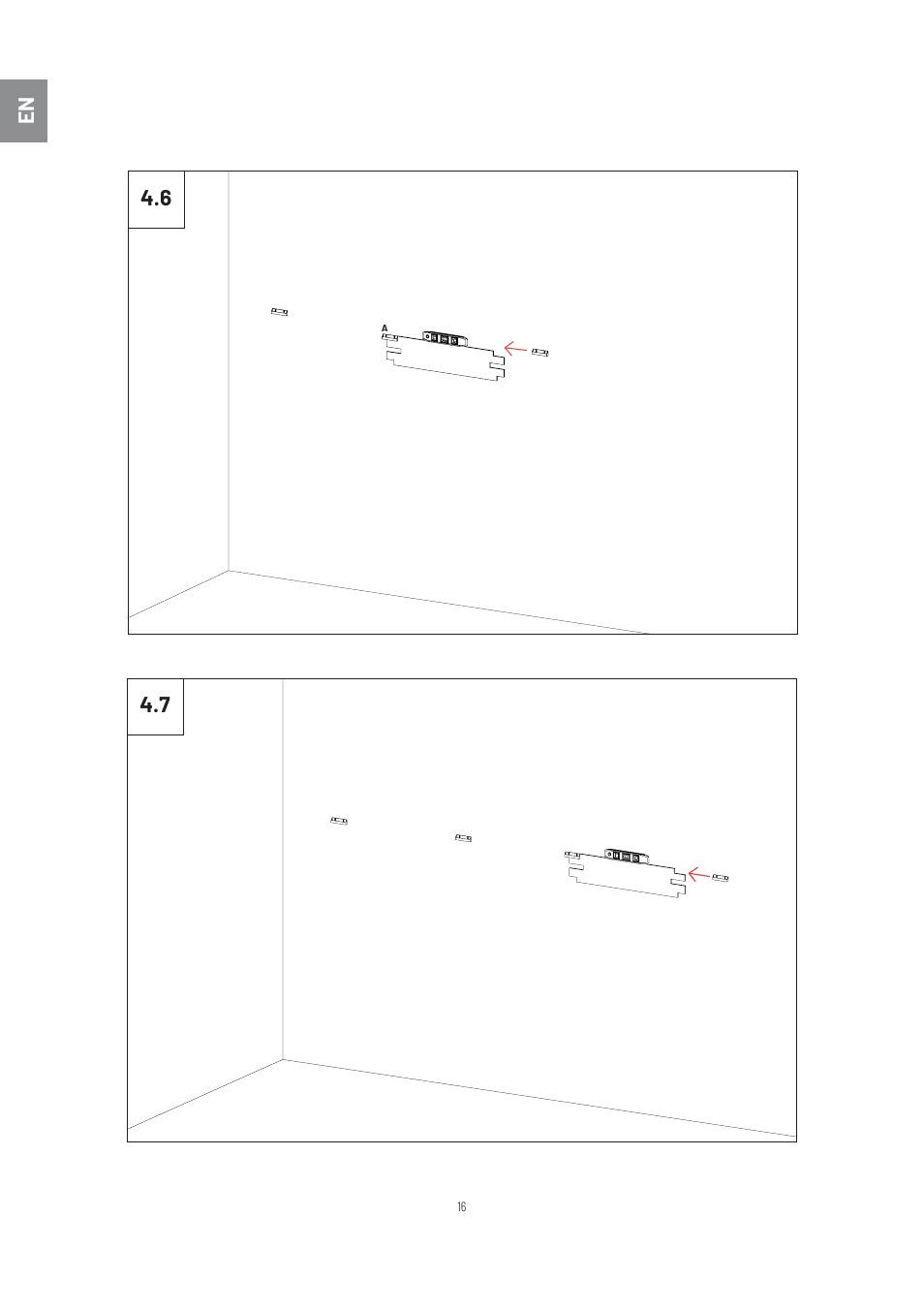 EN

4.6

A

4.7

16