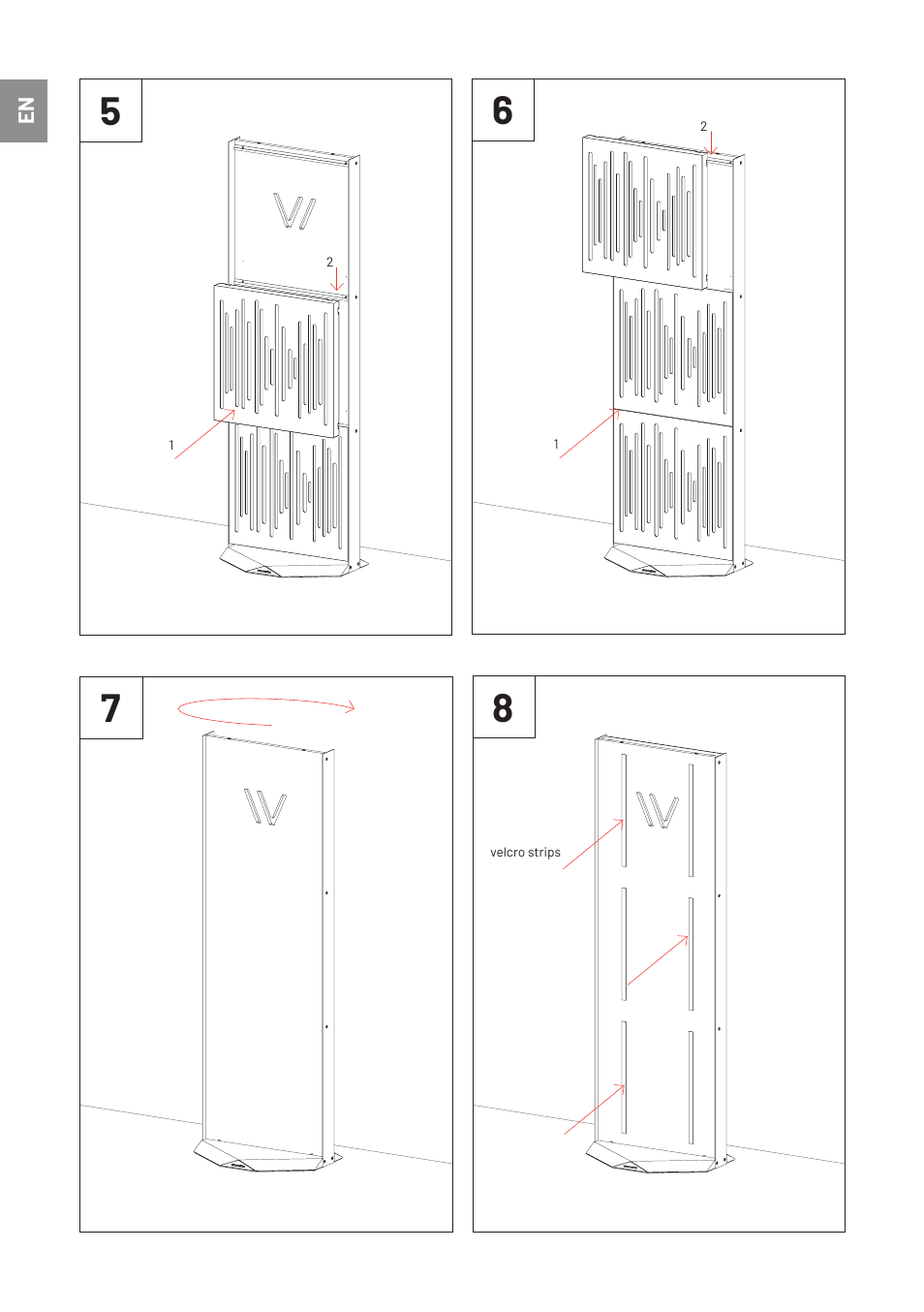 EN

5

2

1

6

2

1

7

8

velcro strips