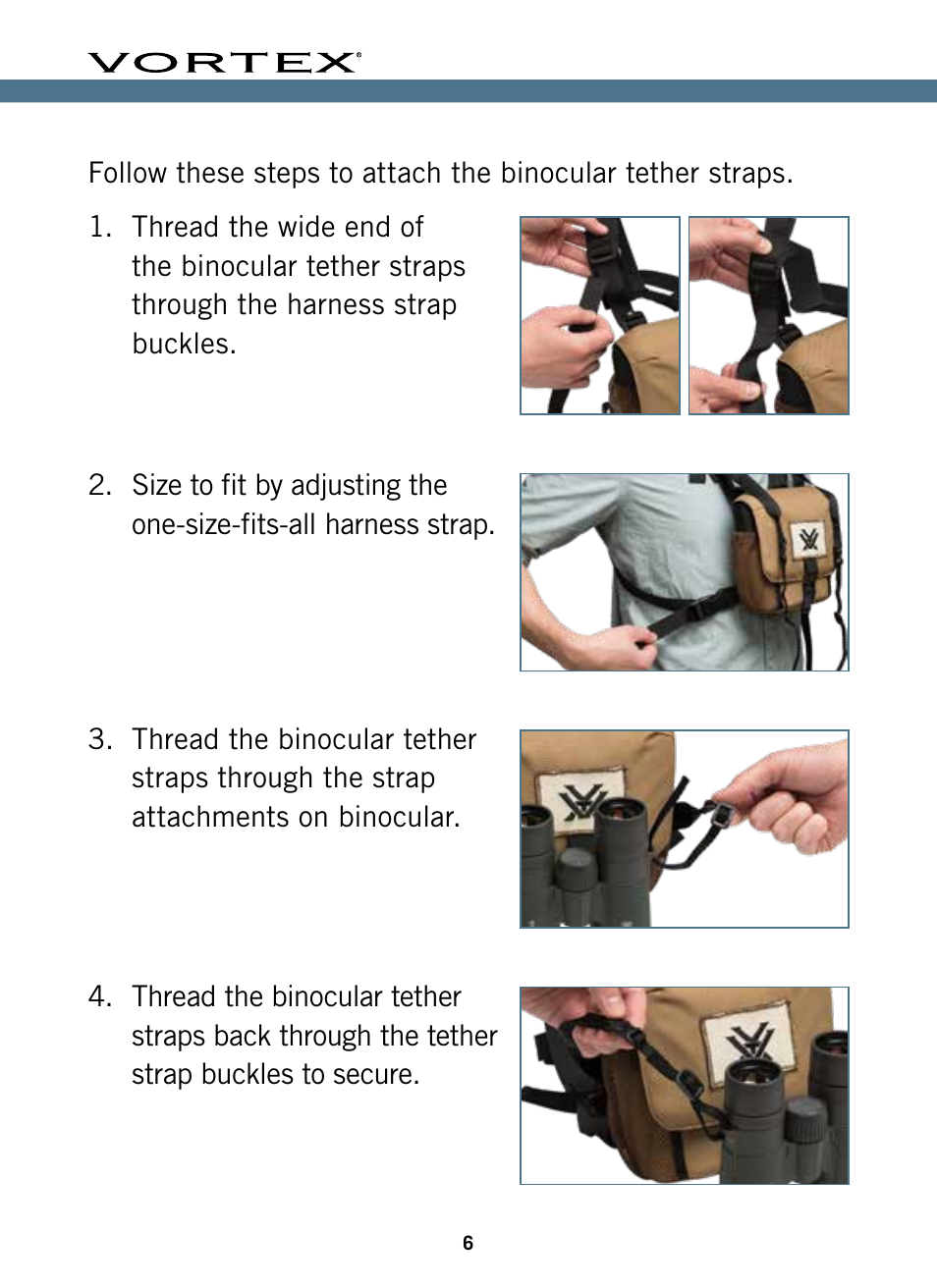 VORTEX®

Follow these steps to attach the binocular tether straps.

1. Thread the wide end of the binocular tether straps through the harness strap buckles.

2. Size to fit by adjusting the one-size-fits-all harness strap.

3. Thread the binocular tether straps through the strap attachments on binocular.

4. Thread the binocular tether straps back through the tether strap buckles to secure.

6