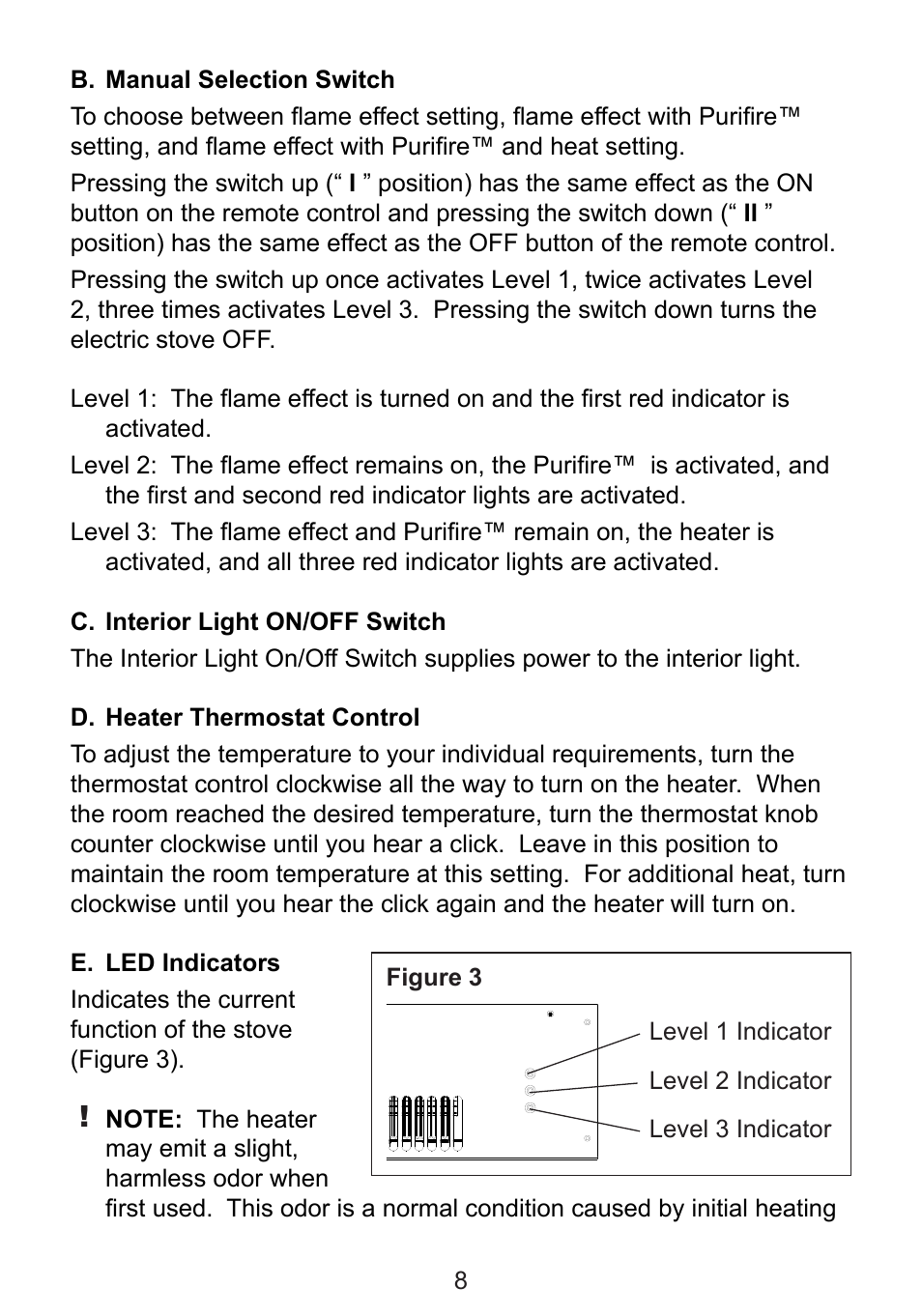 B. Manual Selection Switch

To choose between flame effect setting, flame effect with Purifire™ setting, and flame effect with Purifire™ and heat setting.

Pressing the switch up (“ I ” position) has the same effect as the ON button on the remote control and pressing the switch down (“ II ” position) has the same effect as the OFF button of the remote control.

Pressing the switch up once activates Level 1, twice activates Level 2, three times activates Level 3. Pressing the switch down turns the electric stove OFF.

Level 1: The flame effect is turned on and the first red indicator is activated.

Level 2: The flame effect remains on, the Purifire™ is activated, and the first and second red indicator lights are activated.

Level 3: The flame effect and Purifire™ remain on, the heater is activated, and all three red indicator lights are activated.

C. Interior Light ON/OFF Switch

The Interior Light On/Off Switch supplies power to the interior light.

D. Heater Thermostat Control

To adjust the temperature to your individual requirements, turn the thermostat control clockwise all the way to turn on the heater. When the room reached the desired temperature, turn the thermostat knob counter clockwise until you hear a click. Leave in this position to maintain the room temperature at this setting. For additional heat, turn clockwise until you hear the click again and the heater will turn on.

E. LED Indicators

Indicates the current function of the stove (Figure 3).

Figure 3

Level 1 Indicator

Level 2 Indicator

Level 3 Indicator

! NOTE: The heater may emit a slight, harmless odor when first used. This odor is a normal condition caused by initial heating

8