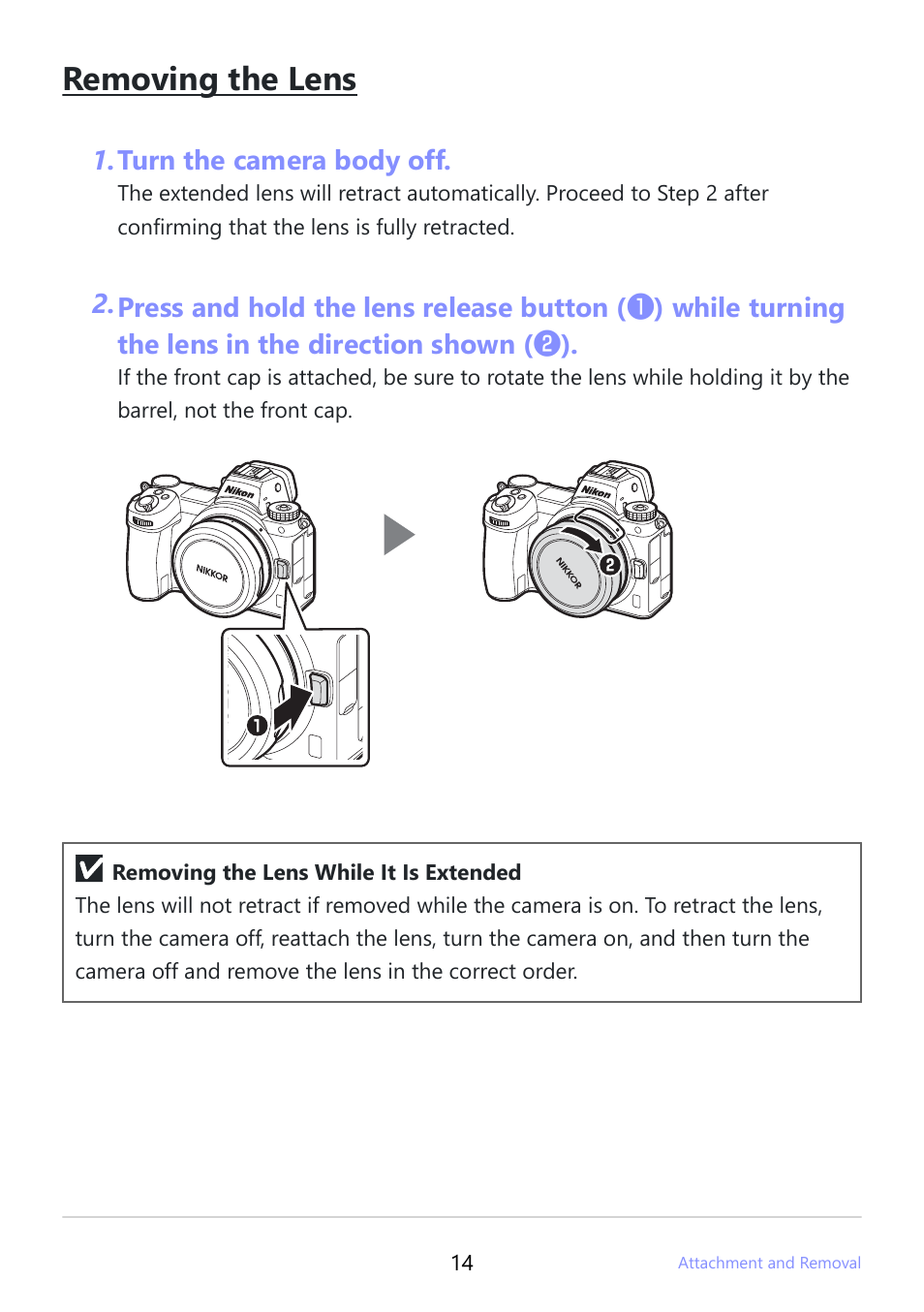 Removing the Lens

1. Turn the camera body off.
The extended lens will retract automatically. Proceed to Step 2 after confirming that the lens is fully retracted.

2. Press and hold the lens release button (❶) while turning the lens in the direction shown (❷).
If the front cap is attached, be sure to rotate the lens while holding it by the barrel, not the front cap.

Nikon
NIKKOR
❶
Nikon
NIKKOR
❷

Removing the Lens While It Is Extended
The lens will not retract if removed while the camera is on. To retract the lens, turn the camera off, reattach the lens, turn the camera on, and then turn the camera off and remove the lens in the correct order.

14
Attachment and Removal