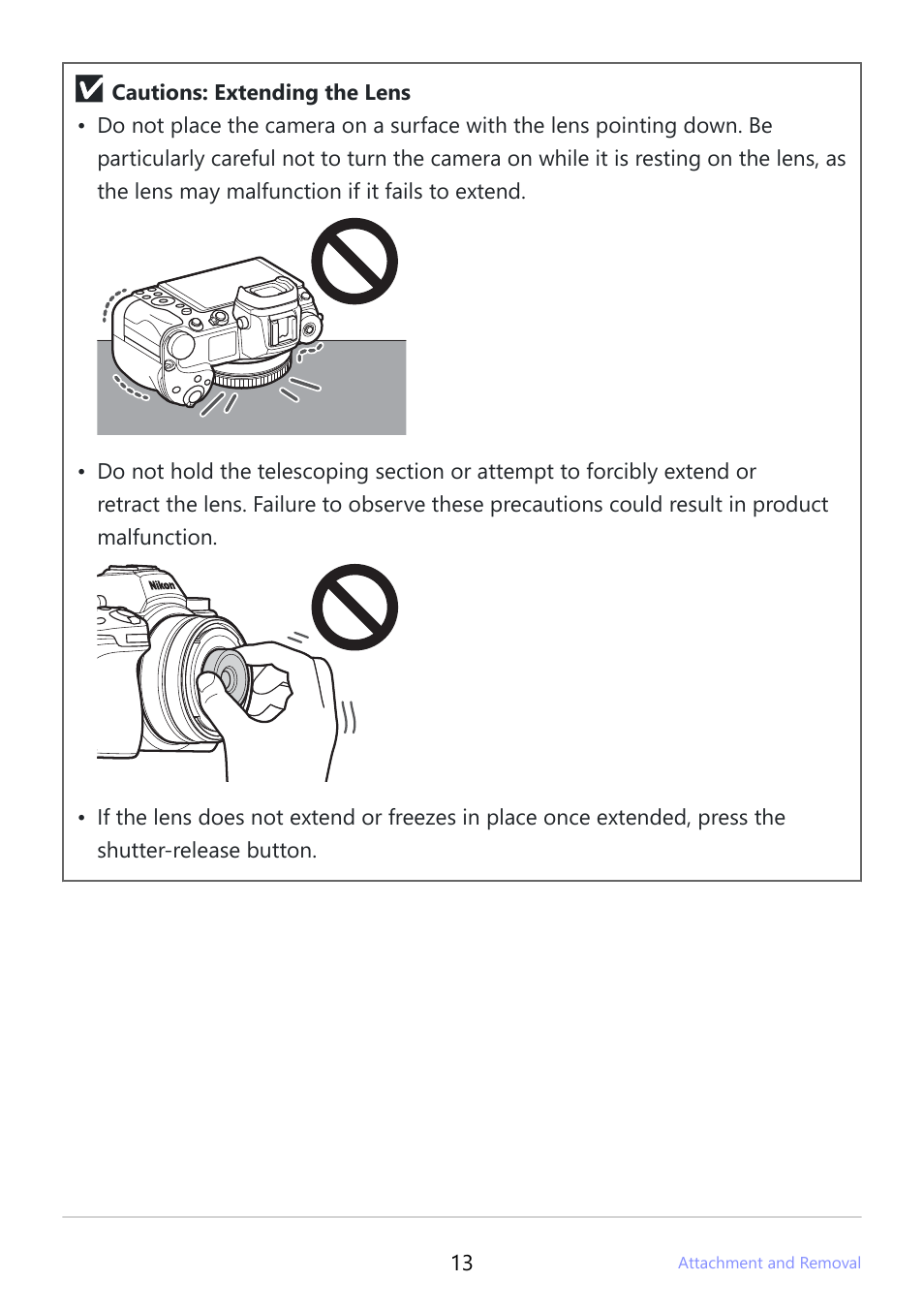 Cautions: Extending the Lens

• Do not place the camera on a surface with the lens pointing down. Be particularly careful not to turn the camera on while it is resting on the lens, as the lens may malfunction if it fails to extend.

• Do not hold the telescoping section or attempt to forcibly extend or retract the lens. Failure to observe these precautions could result in product malfunction.

Nikon

• If the lens does not extend or freezes in place once extended, press the shutter-release button.

13

Attachment and Removal