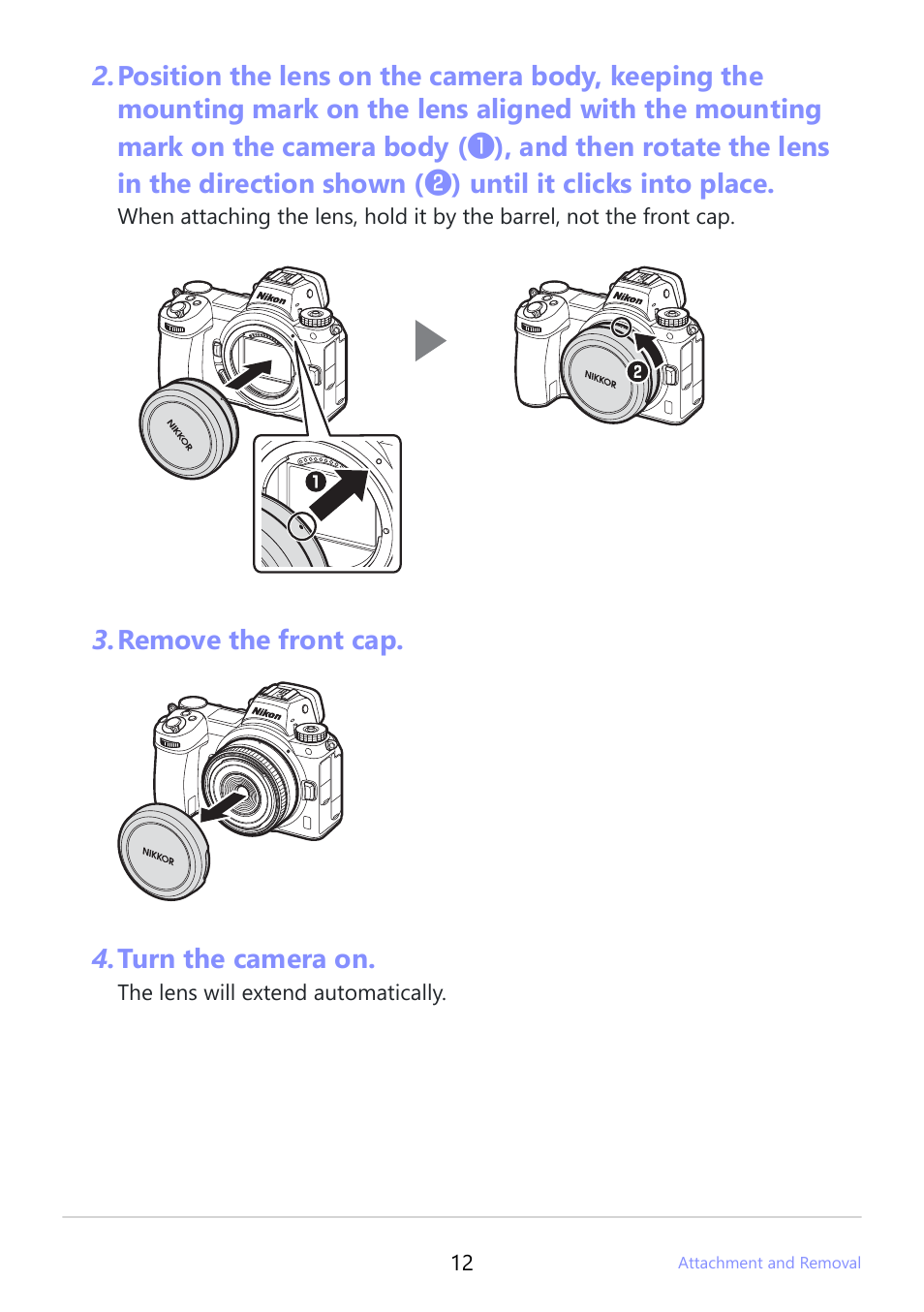 2. Position the lens on the camera body, keeping the mounting mark on the lens aligned with the mounting mark on the camera body (❶), and then rotate the lens in the direction shown (❷) until it clicks into place.

When attaching the lens, hold it by the barrel, not the front cap.

Nikon

NIKKOR

❶

Nikon

NIKKOR

❷

3. Remove the front cap.

Nikon

NIKKOR

4. Turn the camera on.

The lens will extend automatically.

12

Attachment and Removal