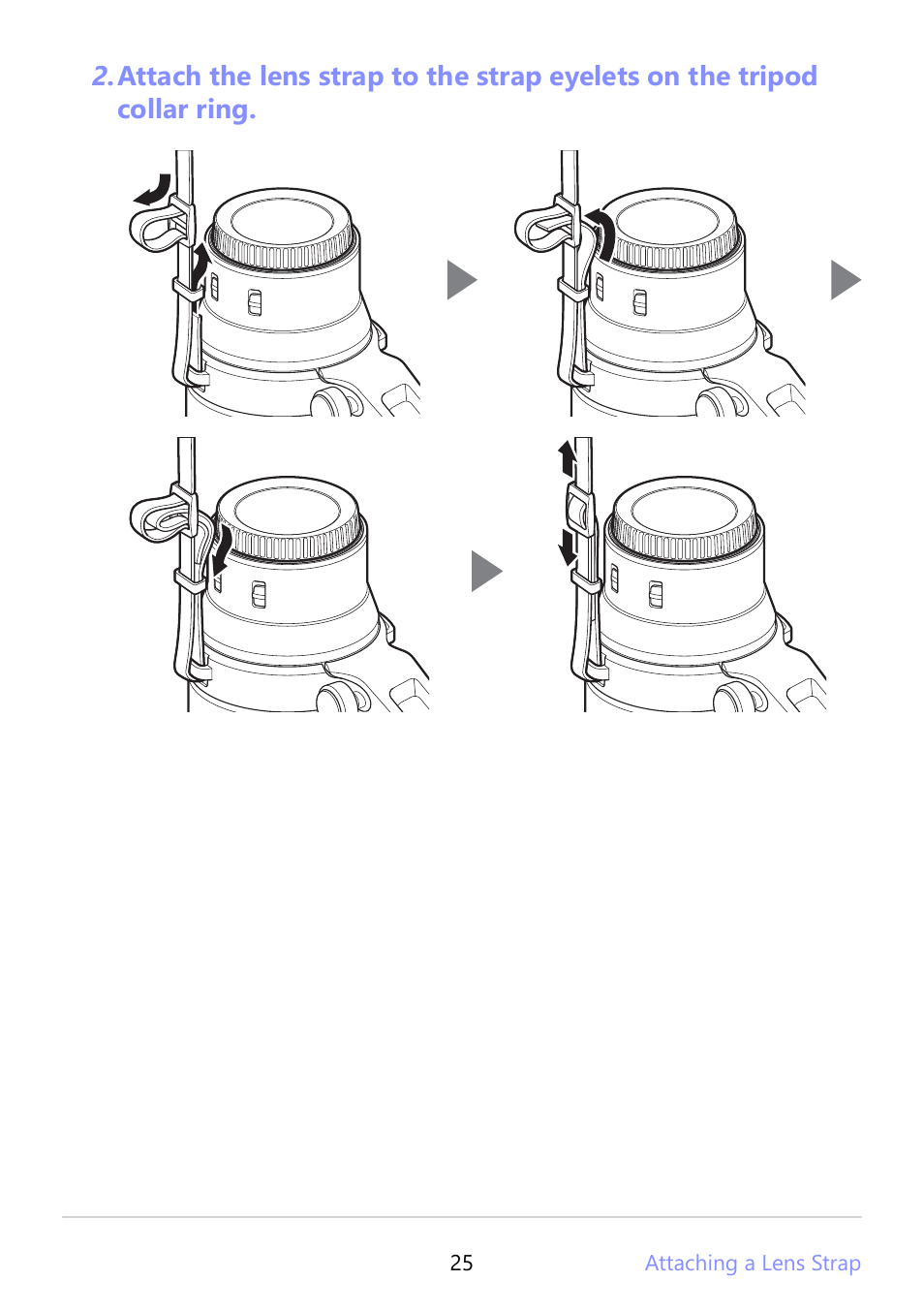 2. Attach the lens strap to the strap eyelets on the tripod collar ring.

25

Attaching a Lens Strap