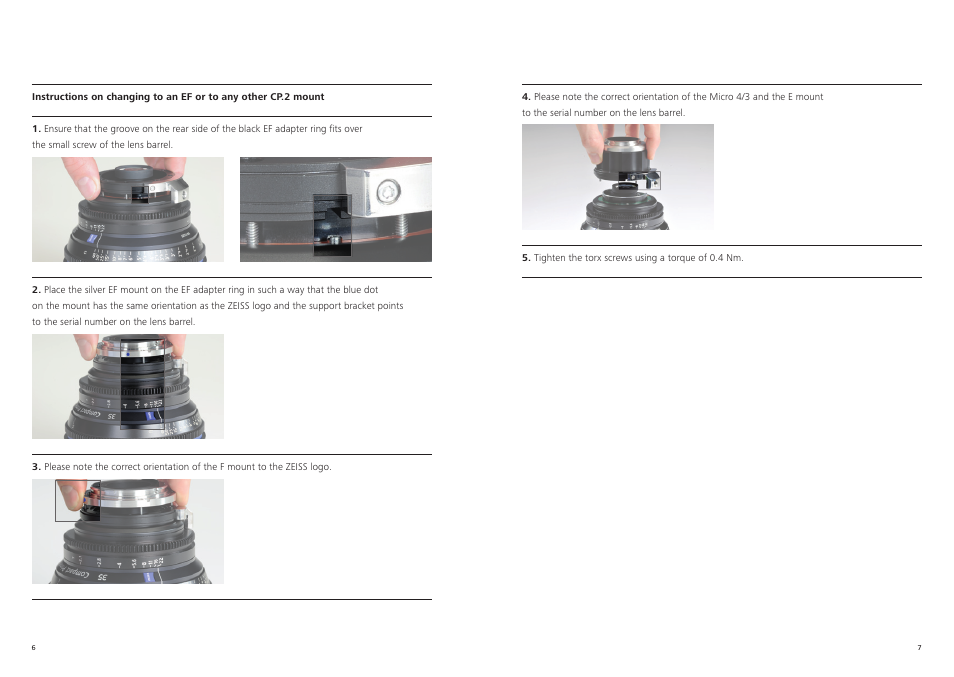 Instructions on changing to an EF or to any other CP.2 mount

1. Ensure that the groove on the rear side of the black EF adapter ring fits over the small screw of the lens barrel.

2. Place the silver EF mount on the EF adapter ring in such a way that the blue dot on the mount has the same orientation as the ZEISS logo and the support bracket points to the serial number on the lens barrel.

3. Please note the correct orientation of the F mount to the ZEISS logo.

6

4. Please note the correct orientation of the Micro 4/3 and the E mount to the serial number on the lens barrel.

5. Tighten the torx screws using a torque of 0.4 Nm.

7