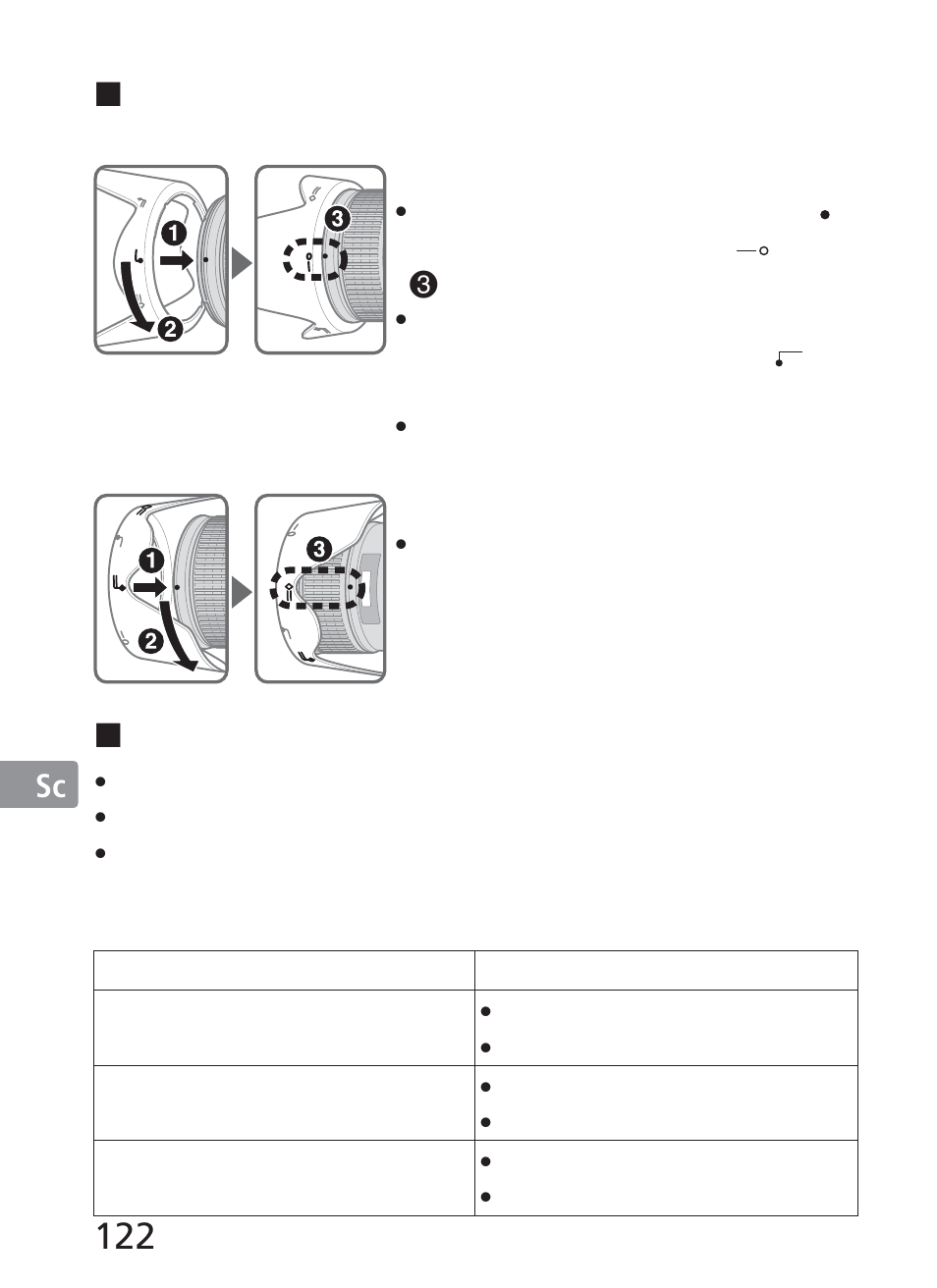 ❶
❷
❸
❸
❶
❷
❸
Sc
122