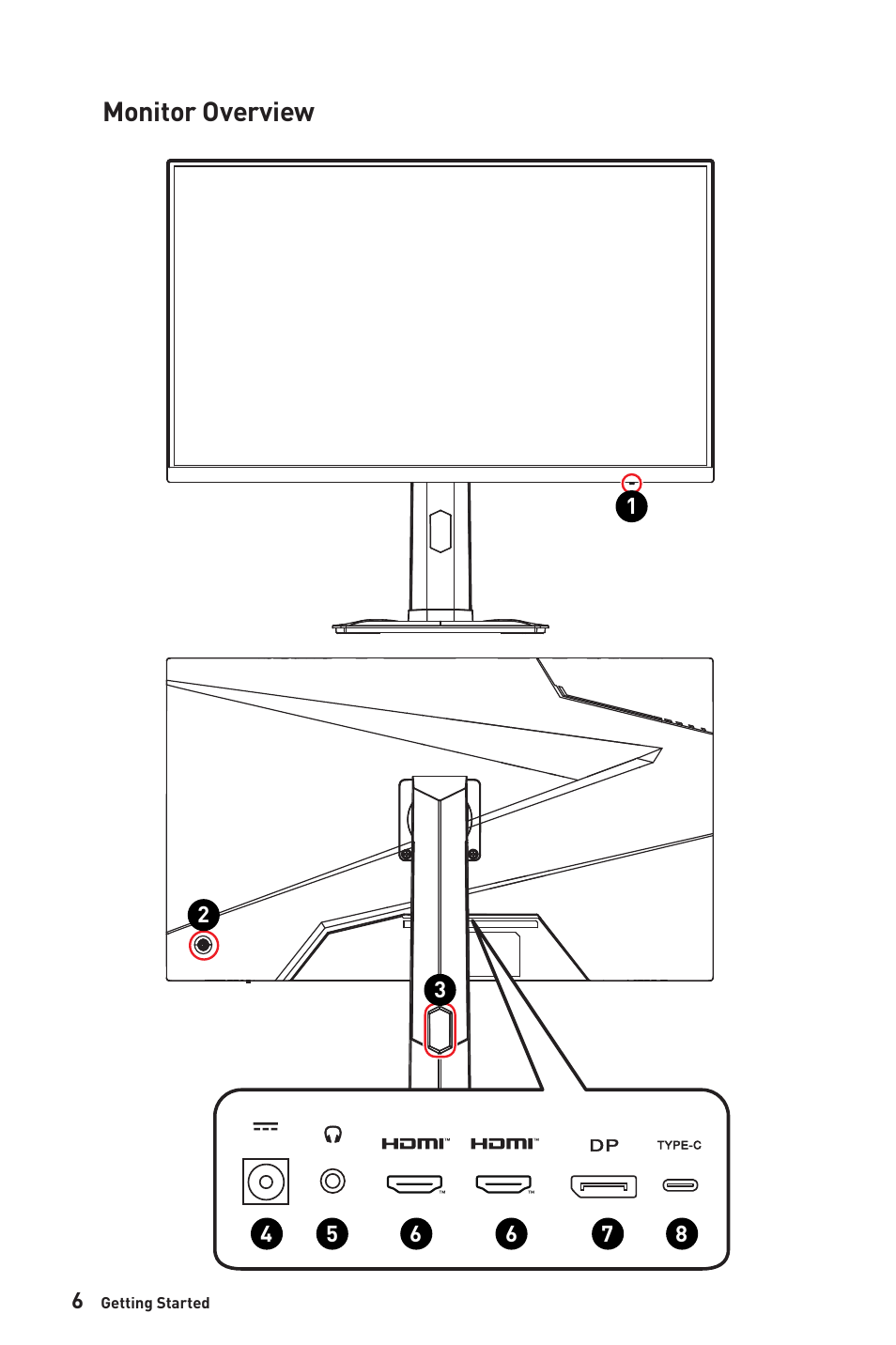 Monitor Overview

1

2

3

HDMI™ HDMI™ DP TYPE-C

4 5 6 6 7 8

6 Getting Started