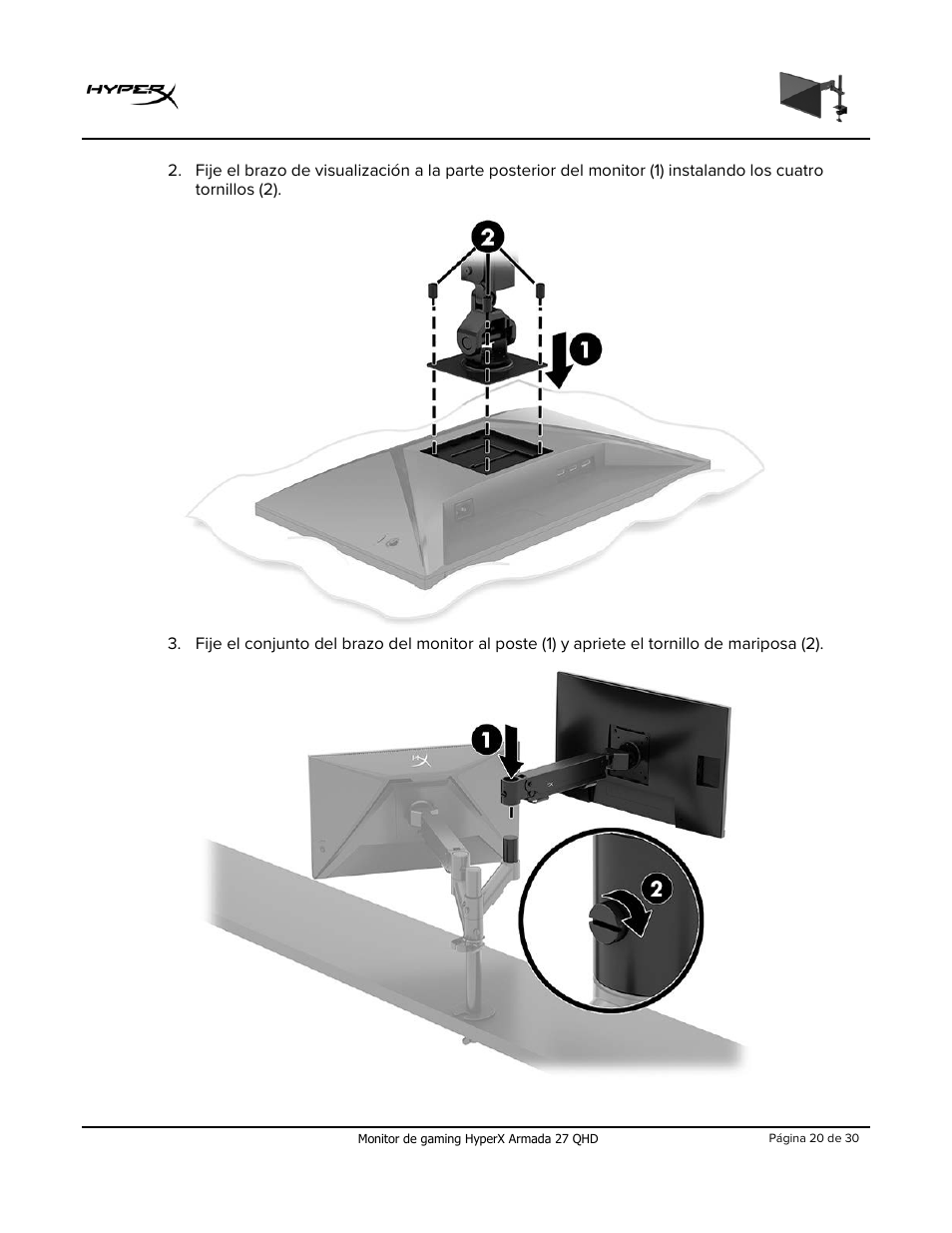 HYPERX

2. Fije el brazo de visualización a la parte posterior del monitor (1) instalando los cuatro tornillos (2).

2

1

3. Fije el conjunto del brazo del monitor al poste (1) y apriete el tornillo de mariposa (2).

1

2

Monitor de gaming HyperX Armada 27 QHD

Página 20 de 30