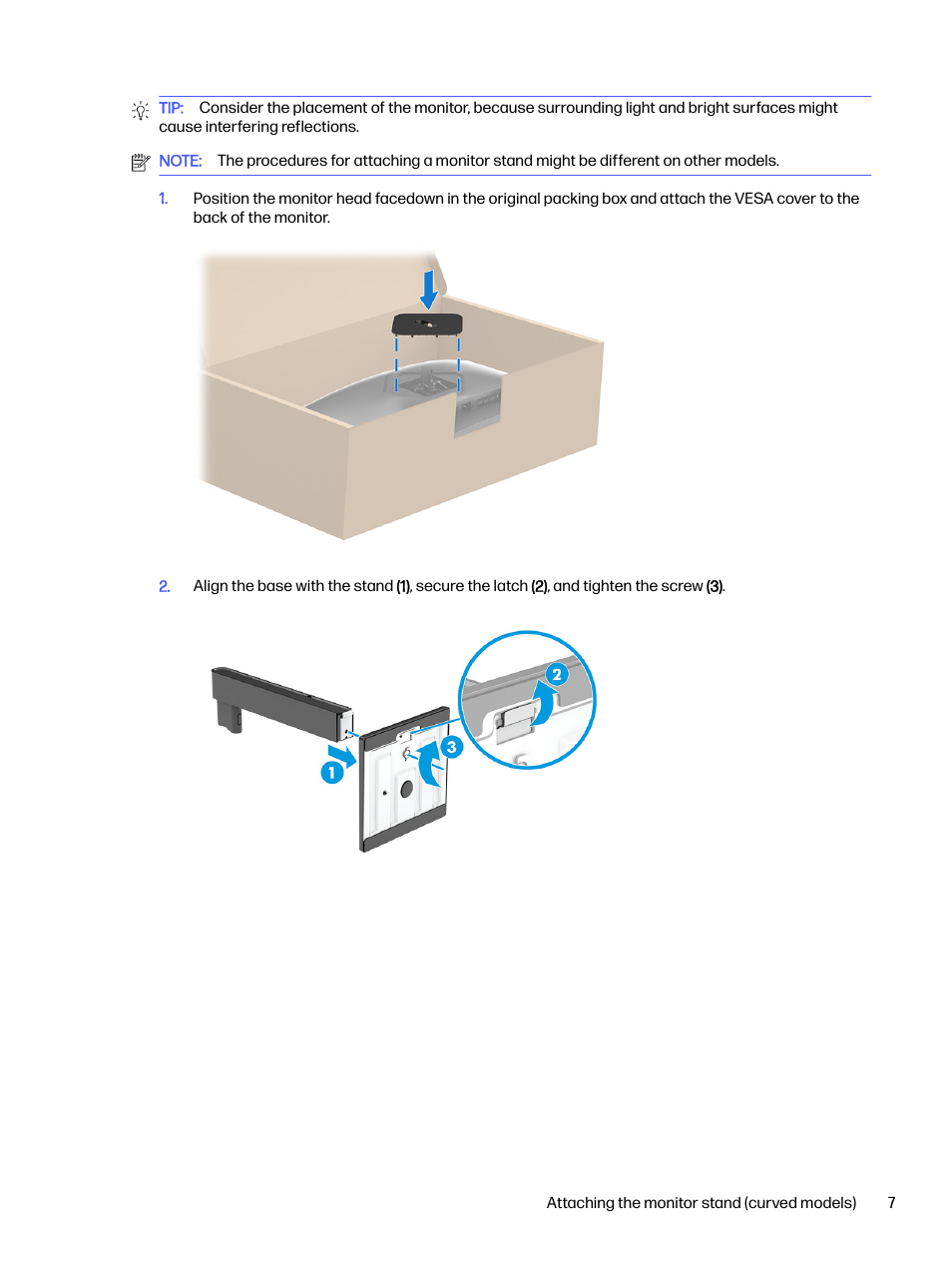 TIP: Consider the placement of the monitor, because surrounding light and bright surfaces might cause interfering reflections.

NOTE: The procedures for attaching a monitor stand might be different on other models.

1. Position the monitor head facedown in the original packing box and attach the VESA cover to the back of the monitor.

2. Align the base with the stand (1), secure the latch (2), and tighten the screw (3).

2

3

1

Attaching the monitor stand (curved models) 7