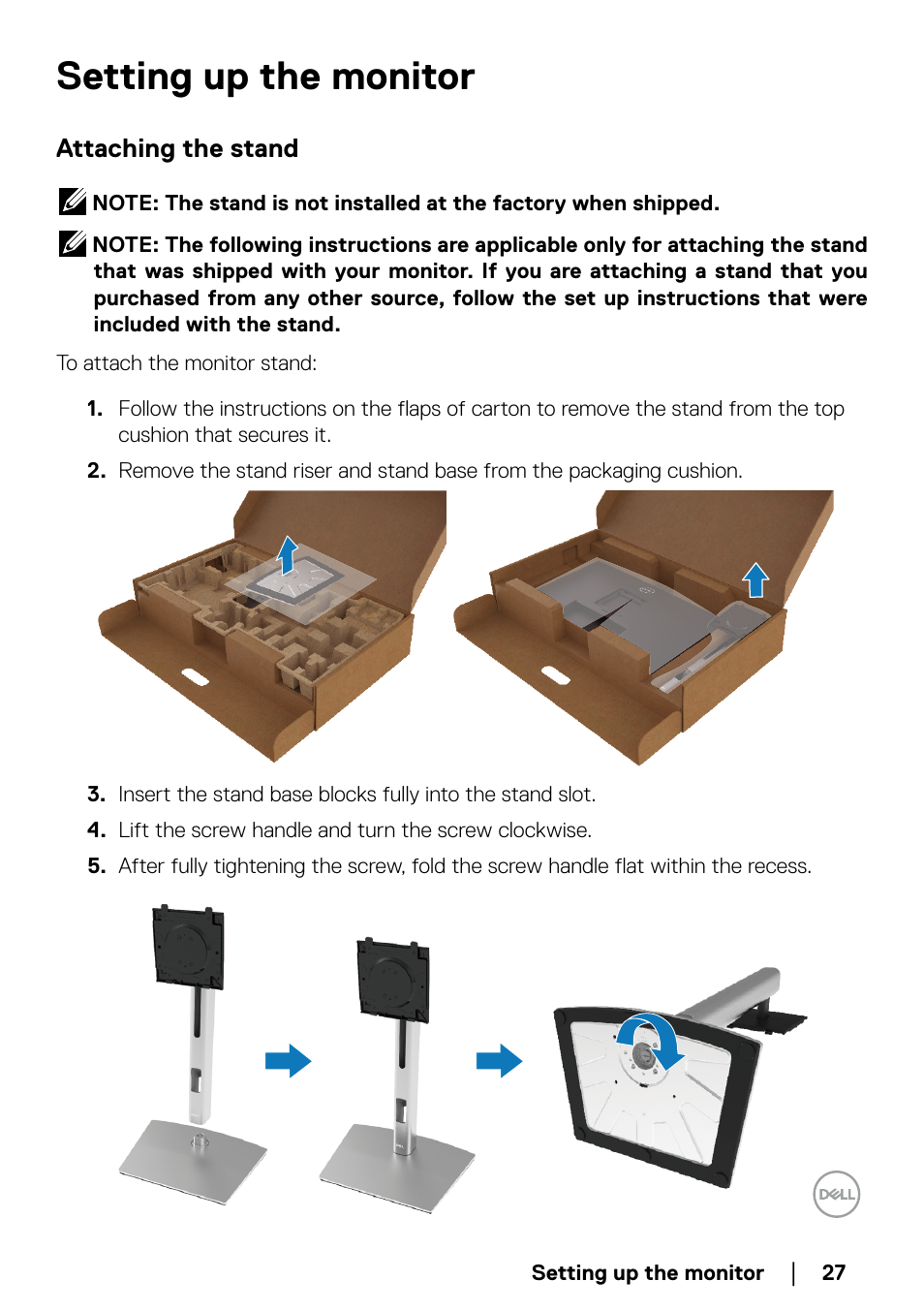 Setting up the monitor

Attaching the stand

NOTE: The stand is not installed at the factory when shipped.

NOTE: The following instructions are applicable only for attaching the stand that was shipped with your monitor. If you are attaching a stand that you purchased from any other source, follow the set up instructions that were included with the stand.

To attach the monitor stand:

1. Follow the instructions on the flaps of carton to remove the stand from the top cushion that secures it.
2. Remove the stand riser and stand base from the packaging cushion.
3. Insert the stand base blocks fully into the stand slot.
4. Lift the screw handle and turn the screw clockwise.
5. After fully tightening the screw, fold the screw handle flat within the recess.

DELL

Setting up the monitor | 27