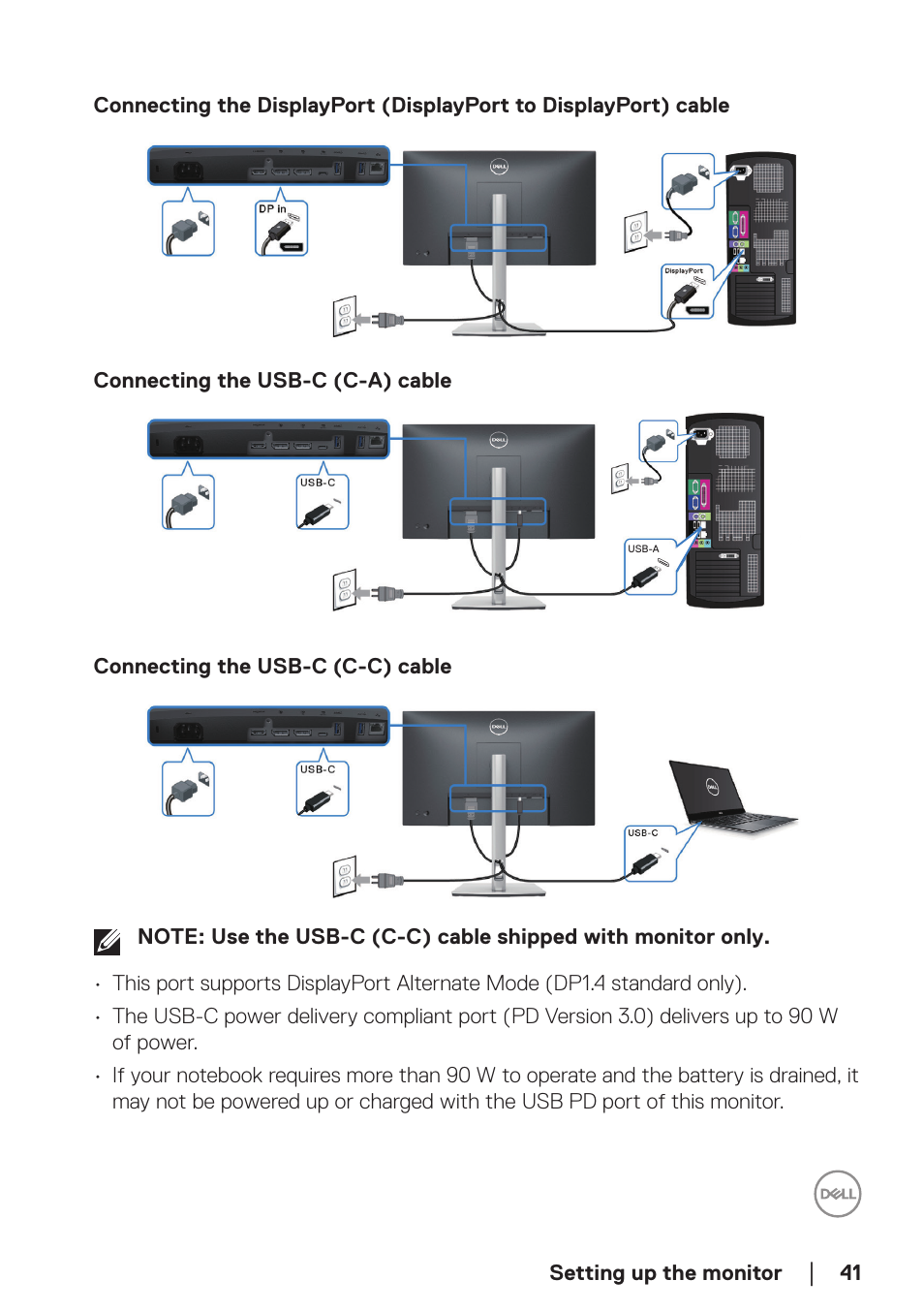 Connecting the DisplayPort (DisplayPort to DisplayPort) cable

DP in

DisplayPort

Connecting the USB-C (C-A) cable

USB-C

USB-A

Connecting the USB-C (C-C) cable

USB-C

USB-C

NOTE: Use the USB-C (C-C) cable shipped with monitor only.

· This port supports DisplayPort Alternate Mode (DP1.4 standard only).
· The USB-C power delivery compliant port (PD Version 3.0) delivers up to 90 W of power.
· If your notebook requires more than 90 W to operate and the battery is drained, it may not be powered up or charged with the USB PD port of this monitor.

DELL

Setting up the monitor | 41