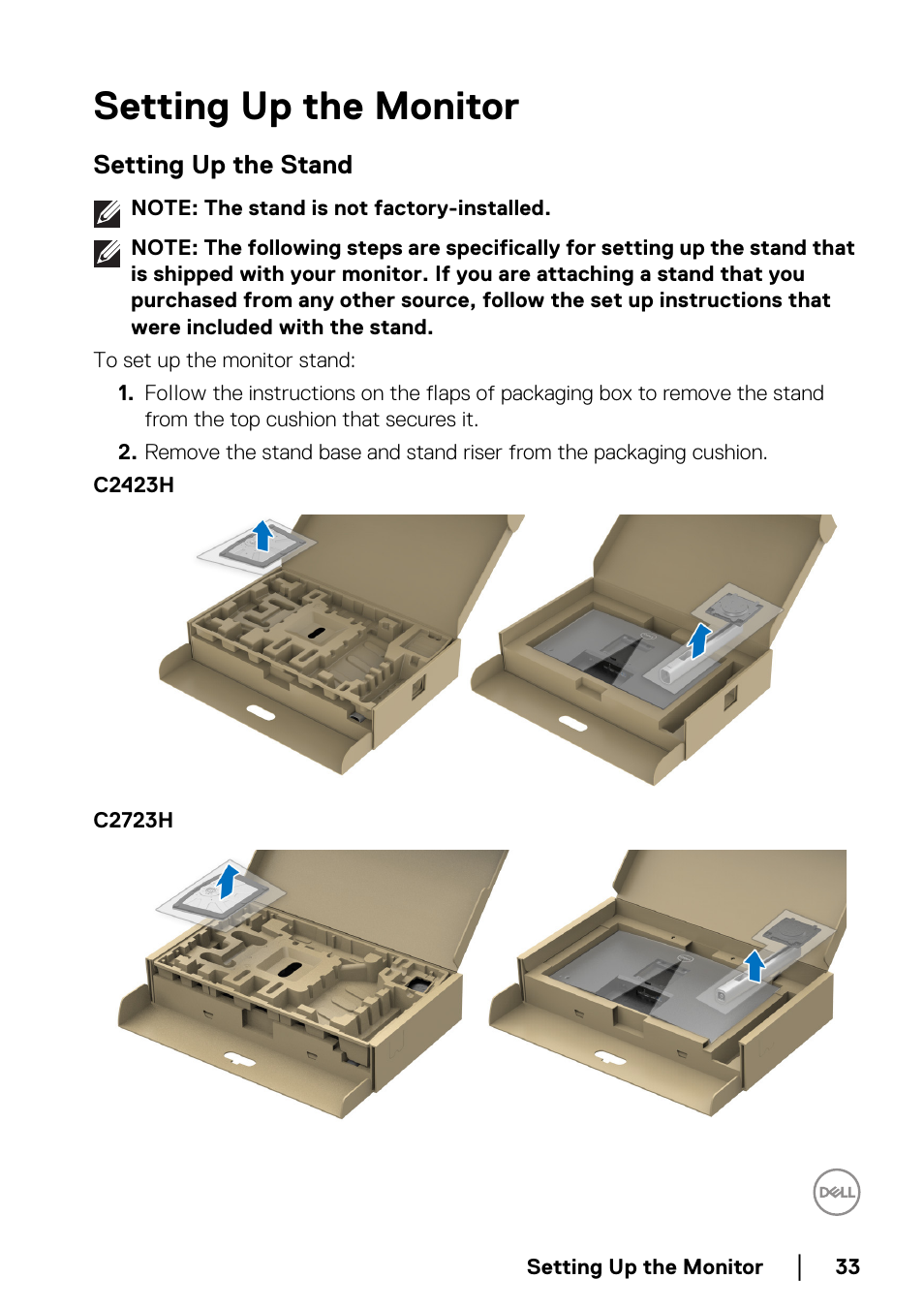 Setting Up the Monitor

Setting Up the Stand

NOTE: The stand is not factory-installed.

NOTE: The following steps are specifically for setting up the stand that is shipped with your monitor. If you are attaching a stand that you purchased from any other source, follow the set up instructions that were included with the stand.

To set up the monitor stand:

1. Follow the instructions on the flaps of packaging box to remove the stand from the top cushion that secures it.

2. Remove the stand base and stand riser from the packaging cushion.

C2423H

C2723H

DELL

Setting Up the Monitor | 33