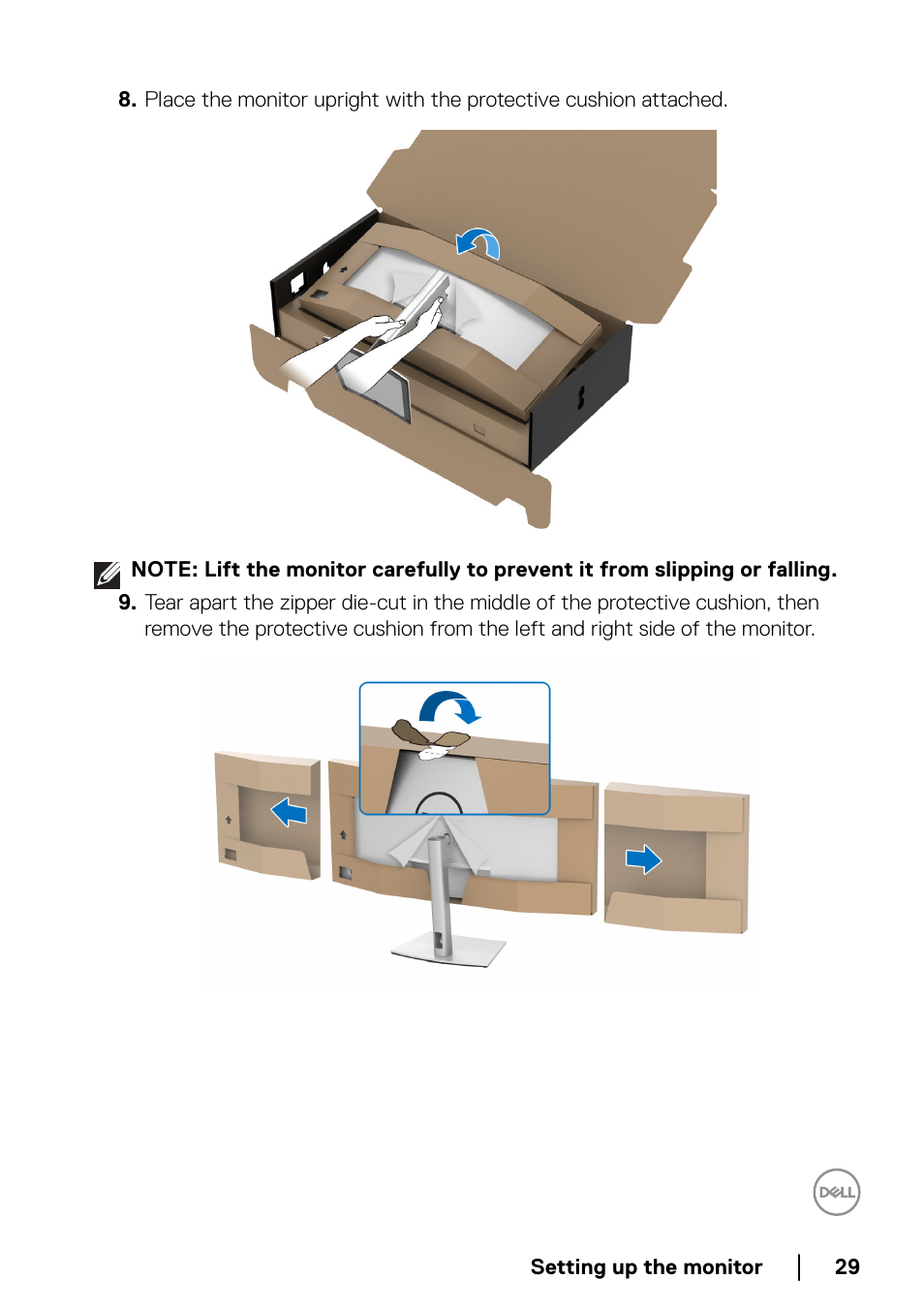 8. Place the monitor upright with the protective cushion attached.

NOTE: Lift the monitor carefully to prevent it from slipping or falling.

9. Tear apart the zipper die-cut in the middle of the protective cushion, then remove the protective cushion from the left and right side of the monitor.

DELL

Setting up the monitor | 29