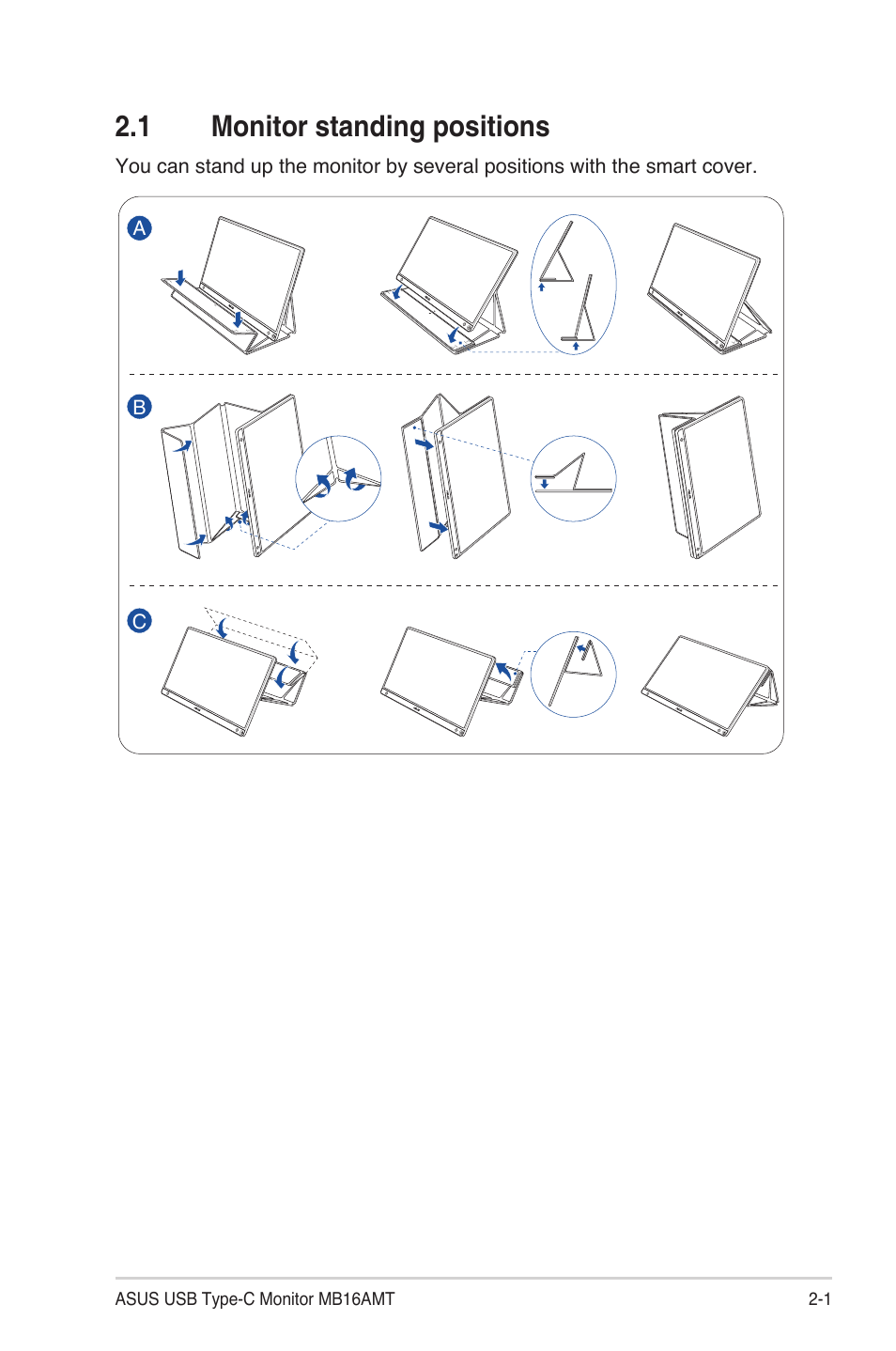 2.1 Monitor standing positions

You can stand up the monitor by several positions with the smart cover.

A

B

C

ASUS USB Type-C Monitor MB16AMT

2-1