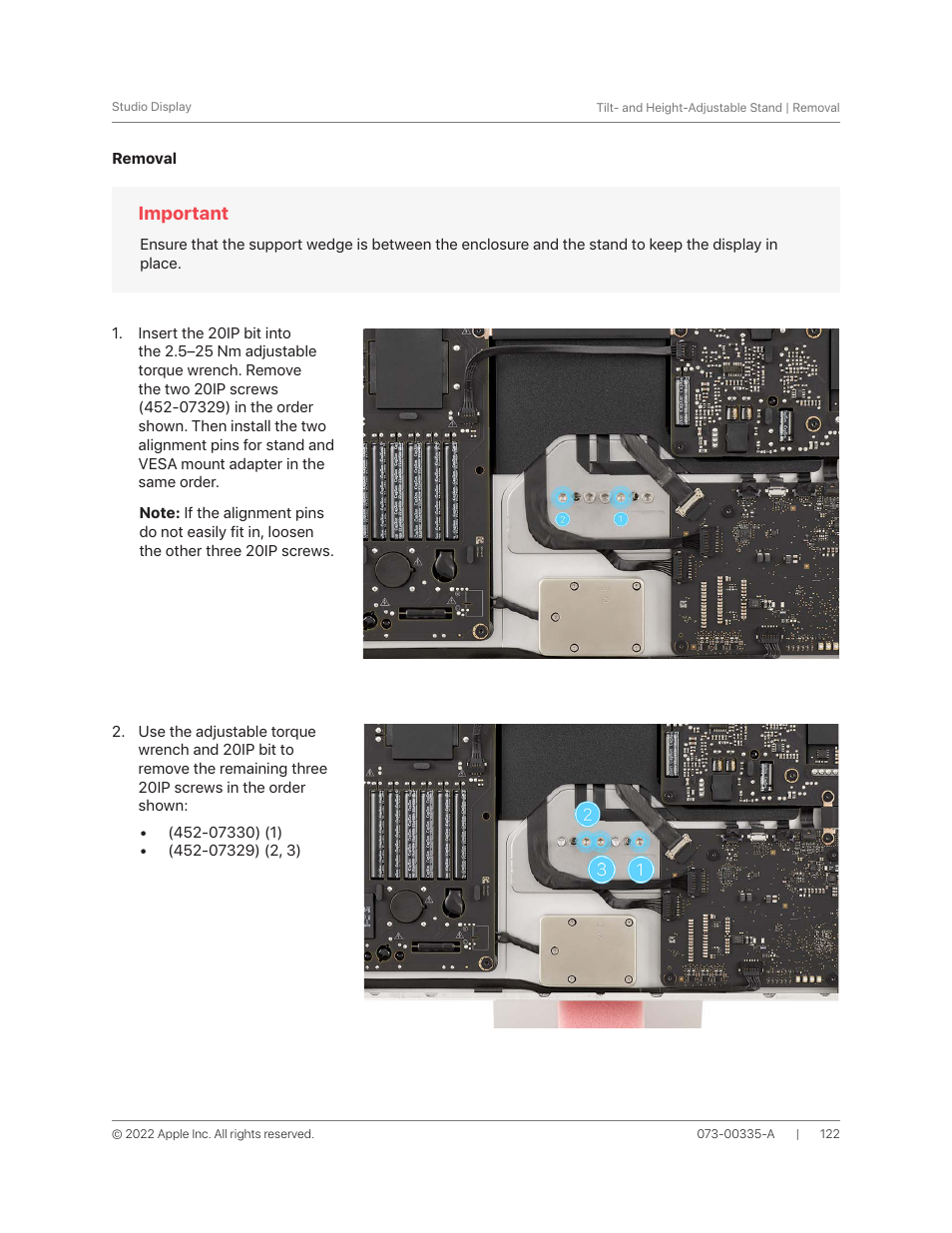 Studio Display

Tilt- and Height-Adjustable Stand | Removal

Removal

Important

Ensure that the support wedge is between the enclosure and the stand to keep the display in place.

1. Insert the 20IP bit into the 2.5–25 Nm adjustable torque wrench. Remove the two 20IP screws (452-07329) in the order shown. Then install the two alignment pins for stand and VESA mount adapter in the same order.

Note: If the alignment pins do not easily fit in, loosen the other three 20IP screws.

2
1

2. Use the adjustable torque wrench and 20IP bit to remove the remaining three 20IP screws in the order shown:

• (452-07330) (1)
• (452-07329) (2, 3)

2
3
1

© 2022 Apple Inc. All rights reserved.

073-00335-A | 122