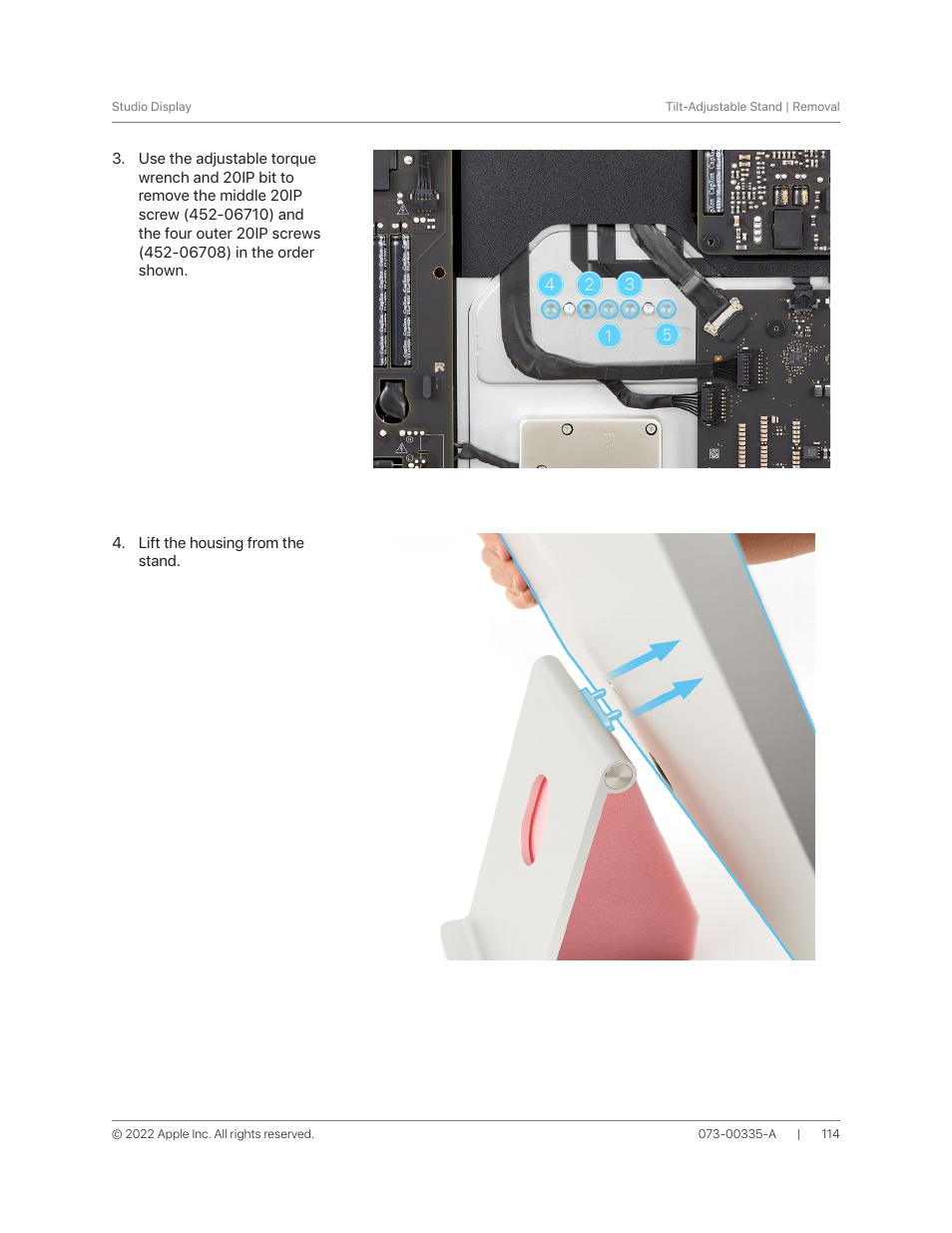 Studio Display

Tilt-Adjustable Stand | Removal

3. Use the adjustable torque wrench and 20IP bit to remove the middle 20IP screw (452-06710) and the four outer 20IP screws (452-06708) in the order shown.

4 2 3

1 5

4. Lift the housing from the stand.

© 2022 Apple Inc. All rights reserved.

073-00335-A | 114