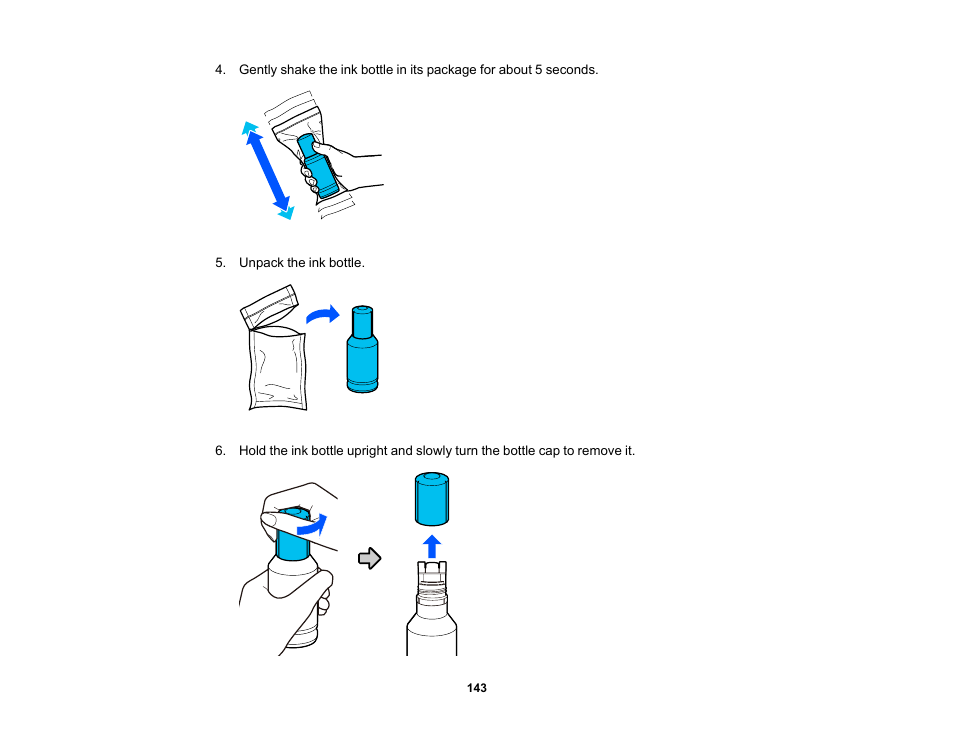 4. Gently shake the ink bottle in its package for about 5 seconds.

5. Unpack the ink bottle.

6. Hold the ink bottle upright and slowly turn the bottle cap to remove it.

143