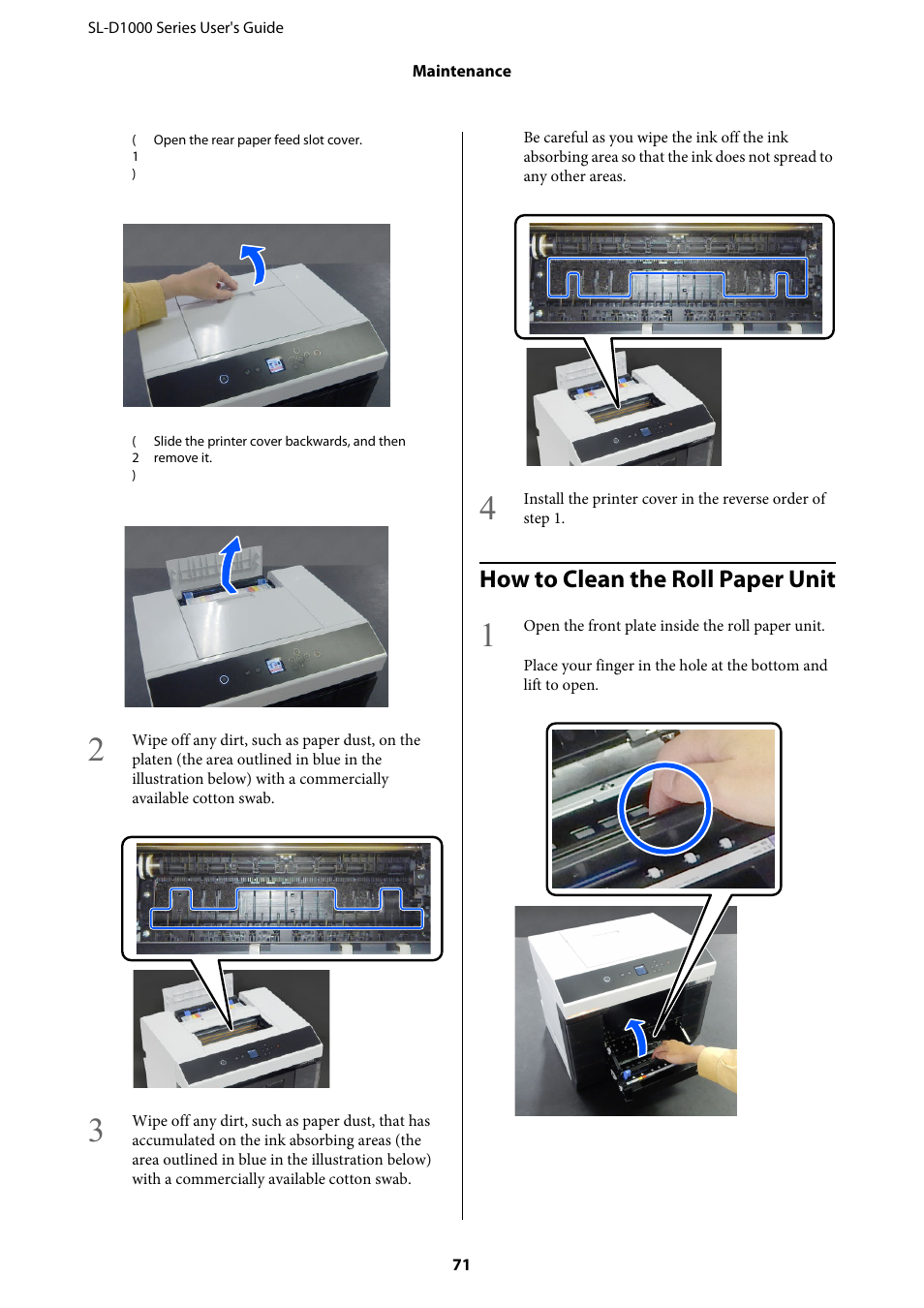 SL-D1000 Series User's Guide

Maintenance

(1) Open the rear paper feed slot cover.

(2) Slide the printer cover backwards, and then remove it.

2 Wipe off any dirt, such as paper dust, on the platen (the area outlined in blue in the illustration below) with a commercially available cotton swab.

3 Wipe off any dirt, such as paper dust, that has accumulated on the ink absorbing areas (the area outlined in blue in the illustration below) with a commercially available cotton swab.

Be careful as you wipe the ink off the ink absorbing area so that the ink does not spread to any other areas.

4 Install the printer cover in the reverse order of step 1.

How to Clean the Roll Paper Unit

1 Open the front plate inside the roll paper unit.

Place your finger in the hole at the bottom and lift to open.

71