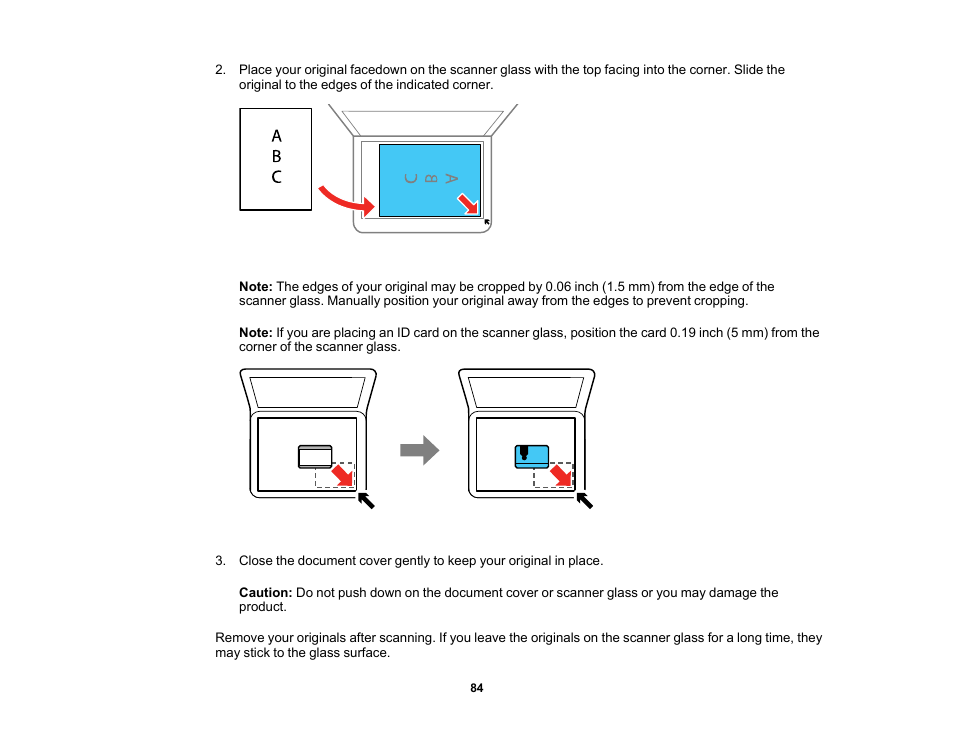 2. Place your original facedown on the scanner glass with the top facing into the corner. Slide the original to the edges of the indicated corner.

A
B
C

A B C

Note: The edges of your original may be cropped by 0.06 inch (1.5 mm) from the edge of the scanner glass. Manually position your original away from the edges to prevent cropping.

Note: If you are placing an ID card on the scanner glass, position the card 0.19 inch (5 mm) from the corner of the scanner glass.

3. Close the document cover gently to keep your original in place.

Caution: Do not push down on the document cover or scanner glass or you may damage the product.

Remove your originals after scanning. If you leave the originals on the scanner glass for a long time, they may stick to the glass surface.

84