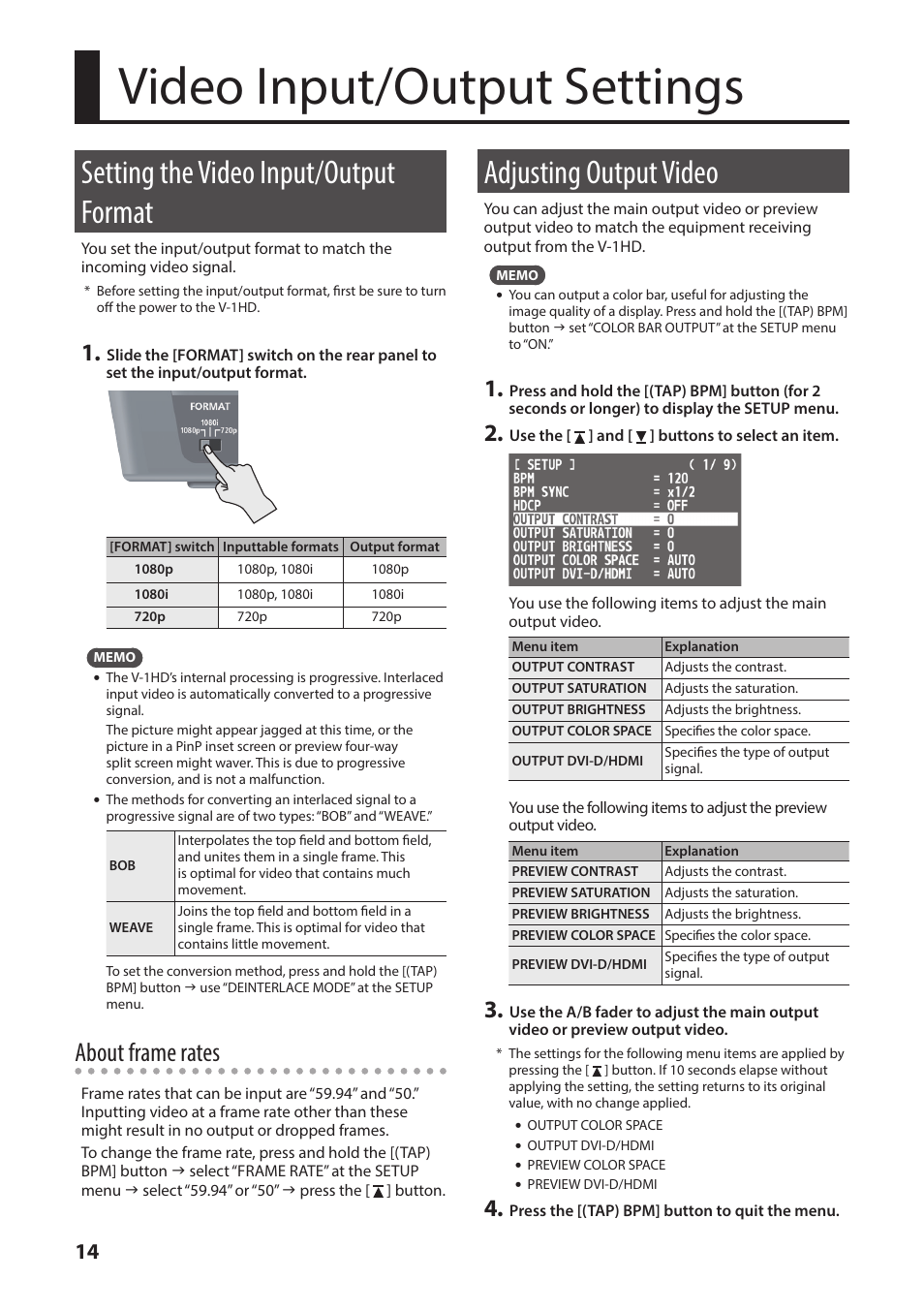 Video Input/Output Settings

Setting the Video Input/Output Format

You set the input/output format to match the incoming video signal.

* Before setting the input/output format, first be sure to turn off the power to the V-1HD.

1. Slide the [FORMAT] switch on the rear panel to set the input/output format.

FORMAT
1080i
1080p
720p

| [FORMAT] switch | Inputtable formats | Output format |
|---|---|---|
| 1080p | 1080p, 1080i | 1080p |
| 1080i | 1080p, 1080i | 1080i |
| 720p | 720p | 720p |

MEMO
• The V-1HD's internal processing is progressive. Interlaced input video is automatically converted to a progressive signal.
The picture might appear jagged at this time, or the picture in a PinP inset screen or preview four-way split screen might waver. This is due to progressive conversion, and is not a malfunction.
• The methods for converting an interlaced signal to a progressive signal are of two types: "BOB" and "WEAVE."

| BOB | Interpolates the top field and bottom field, and unites them in a single frame. This is optimal for video that contains much movement. |
|---|---|
| WEAVE | Joins the top field and bottom field in a single frame. This is optimal for video that contains little movement. |

To set the conversion method, press and hold the [(TAP) BPM] button → use "DEINTERLACE MODE" at the SETUP menu.

About frame rates

Frame rates that can be input are "59.94" and "50." Inputting video at a frame rate other than these might result in no output or dropped frames.

To change the frame rate, press and hold the [(TAP) BPM] button → select "FRAME RATE" at the SETUP menu → select "59.94" or "50" → press the [ ] button.

Adjusting Output Video

You can adjust the main output video or preview output video to match the equipment receiving output from the V-1HD.

MEMO
• You can output a color bar, useful for adjusting the image quality of a display. Press and hold the [(TAP) BPM] button → set "COLOR BAR OUTPUT" at the SETUP menu to "ON."

1. Press and hold the [(TAP) BPM] button (for 2 seconds or longer) to display the SETUP menu.

2. Use the [ ] and [ ] buttons to select an item.

[ SETUP ] ( 1/ 9)
BPM = 120
BPM SYNC = x1/2
HDCP = OFF
OUTPUT CONTRAST = 0
OUTPUT SATURATION = 0
OUTPUT BRIGHTNESS = 0
OUTPUT COLOR SPACE = AUTO
OUTPUT DVI-D/HDMI = AUTO

You use the following items to adjust the main output video.

| Menu item | Explanation |
|---|---|
| OUTPUT CONTRAST | Adjusts the contrast. |
| OUTPUT SATURATION | Adjusts the saturation. |
| OUTPUT BRIGHTNESS | Adjusts the brightness. |
| OUTPUT COLOR SPACE | Specifies the color space. |
| OUTPUT DVI-D/HDMI | Specifies the type of output signal. |

You use the following items to adjust the preview output video.

| Menu item | Explanation |
|---|---|
| PREVIEW CONTRAST | Adjusts the contrast. |
| PREVIEW SATURATION | Adjusts the saturation. |
| PREVIEW BRIGHTNESS | Adjusts the brightness. |
| PREVIEW COLOR SPACE | Specifies the color space. |
| PREVIEW DVI-D/HDMI | Specifies the type of output signal. |

3. Use the A/B fader to adjust the main output video or preview output video.

* The settings for the following menu items are applied by pressing the [ ] button. If 10 seconds elapse without applying the setting, the setting returns to its original value, with no change applied.
• OUTPUT COLOR SPACE
• OUTPUT DVI-D/HDMI
• PREVIEW COLOR SPACE
• PREVIEW DVI-D/HDMI

4. Press the [(TAP) BPM] button to quit the menu.

14