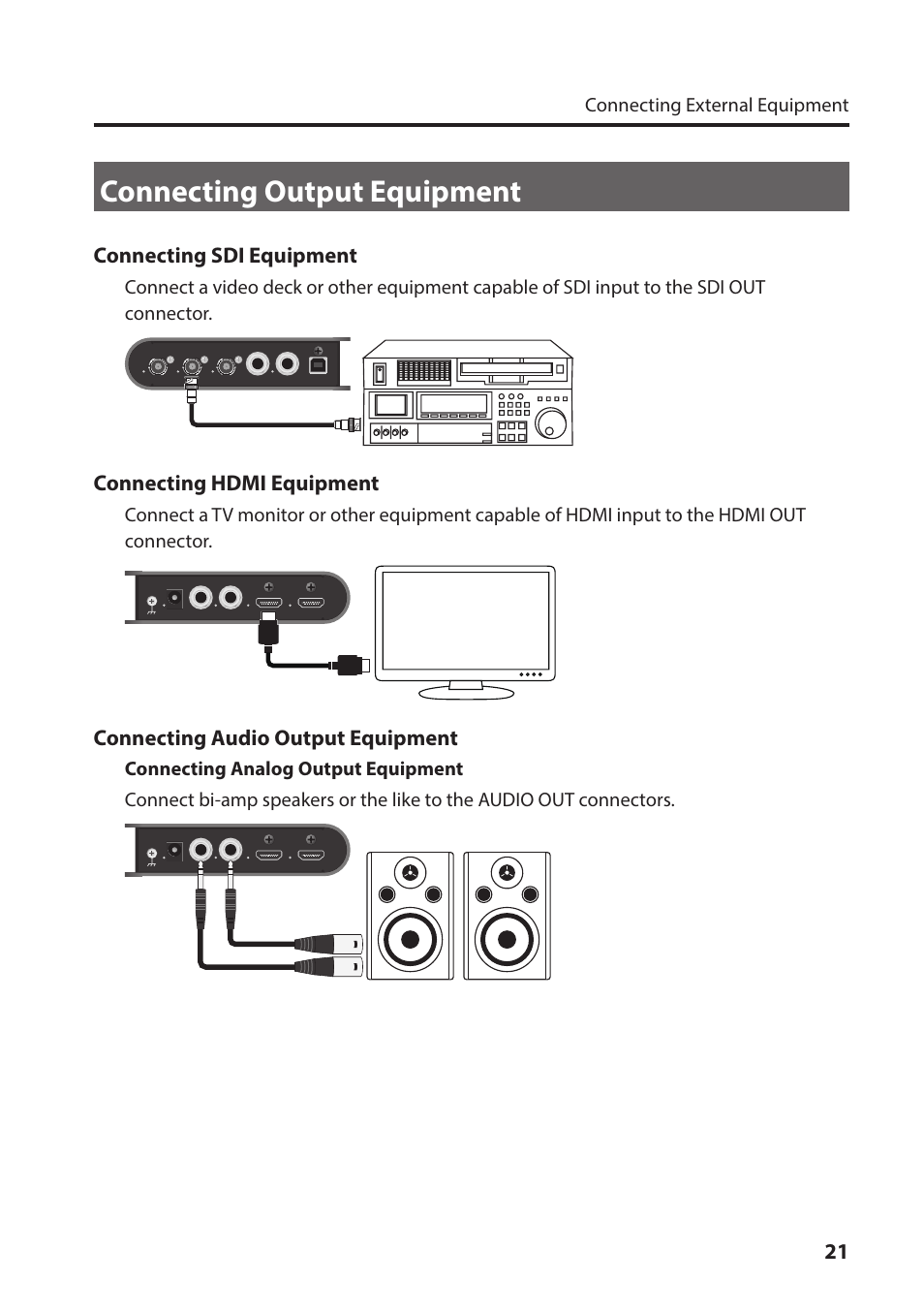 Connecting External Equipment

Connecting Output Equipment

Connecting SDI Equipment

Connect a video deck or other equipment capable of SDI input to the SDI OUT connector.

Connecting HDMI Equipment

Connect a TV monitor or other equipment capable of HDMI input to the HDMI OUT connector.

Connecting Audio Output Equipment

Connecting Analog Output Equipment

Connect bi-amp speakers or the like to the AUDIO OUT connectors.

21