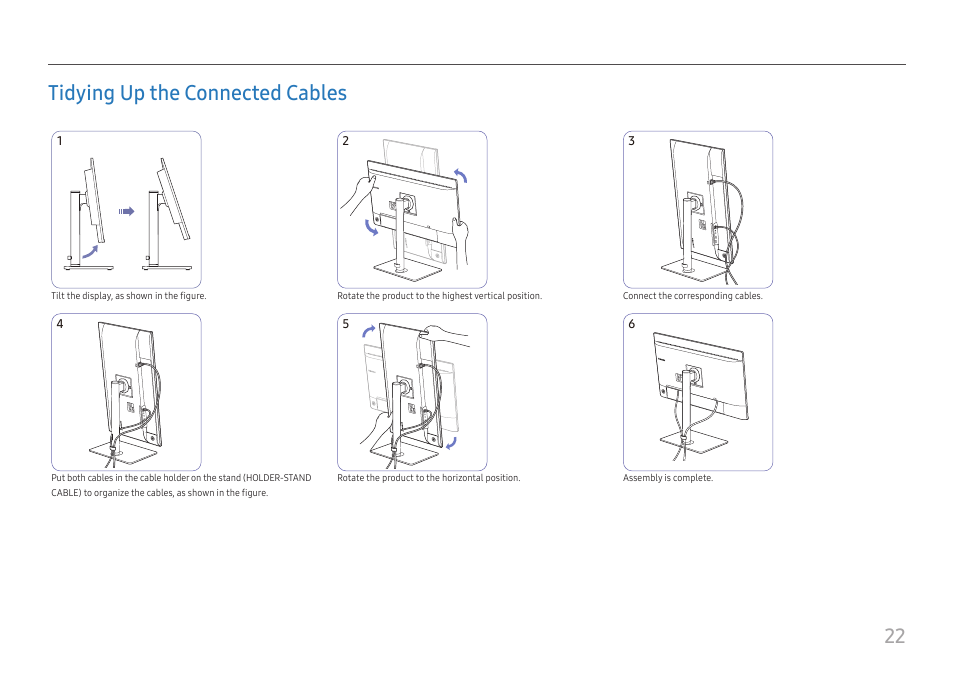 Tidying Up the Connected Cables

1

Tilt the display, as shown in the figure.

2

Rotate the product to the highest vertical position.

3

Connect the corresponding cables.

4

Put both cables in the cable holder on the stand (HOLDER-STAND CABLE) to organize the cables, as shown in the figure.

5

Rotate the product to the horizontal position.

6

Assembly is complete.

22