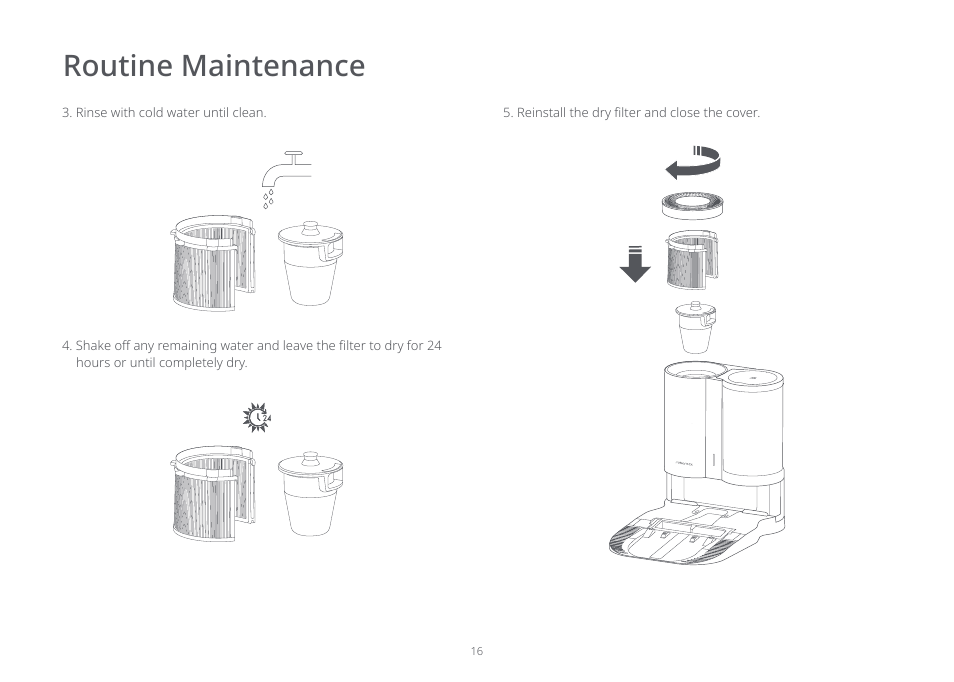 Routine Maintenance

3. Rinse with cold water until clean.

4. Shake off any remaining water and leave the filter to dry for 24 hours or until completely dry.

24

5. Reinstall the dry filter and close the cover.

16