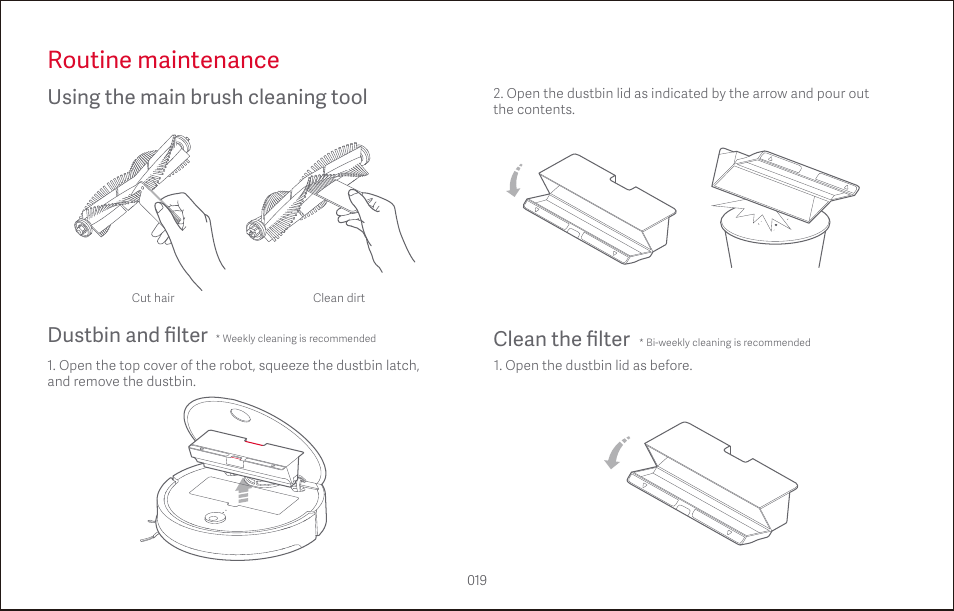 Routine maintenance

Using the main brush cleaning tool

Cut hair

Clean dirt

Dustbin and filter * Weekly cleaning is recommended

1. Open the top cover of the robot, squeeze the dustbin latch, and remove the dustbin.

2. Open the dustbin lid as indicated by the arrow and pour out the contents.

Clean the filter * Bi-weekly cleaning is recommended

1. Open the dustbin lid as before.

019