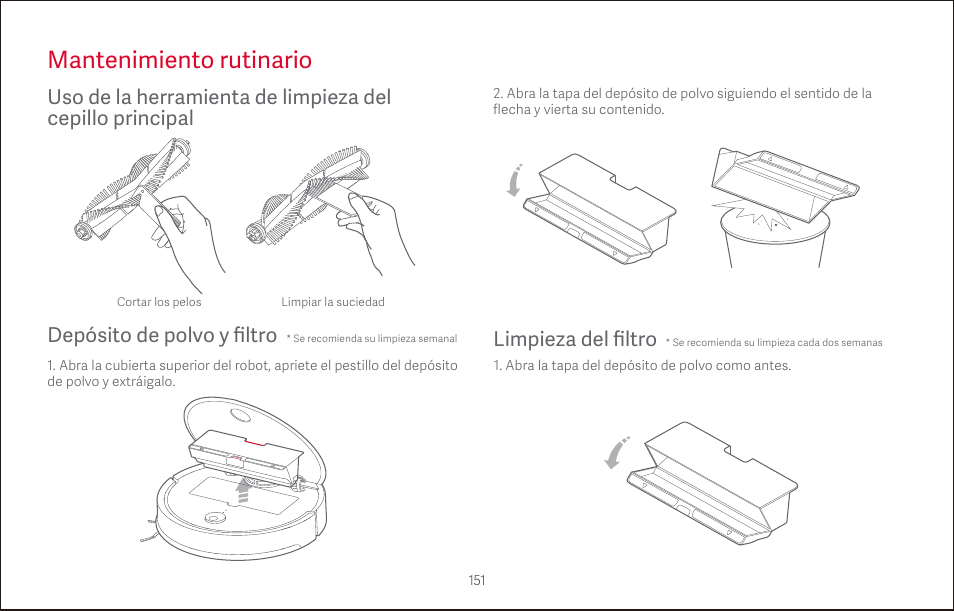 Mantenimiento rutinario

Uso de la herramienta de limpieza del cepillo principal

Cortar los pelos

Limpiar la suciedad

Depósito de polvo y filtro * Se recomienda su limpieza semanal

1. Abra la cubierta superior del robot, apriete el pestillo del depósito de polvo y extráigalo.

2. Abra la tapa del depósito de polvo siguiendo el sentido de la flecha y vierta su contenido.

Limpieza del filtro * Se recomienda su limpieza cada dos semanas

1. Abra la tapa del depósito de polvo como antes.

151