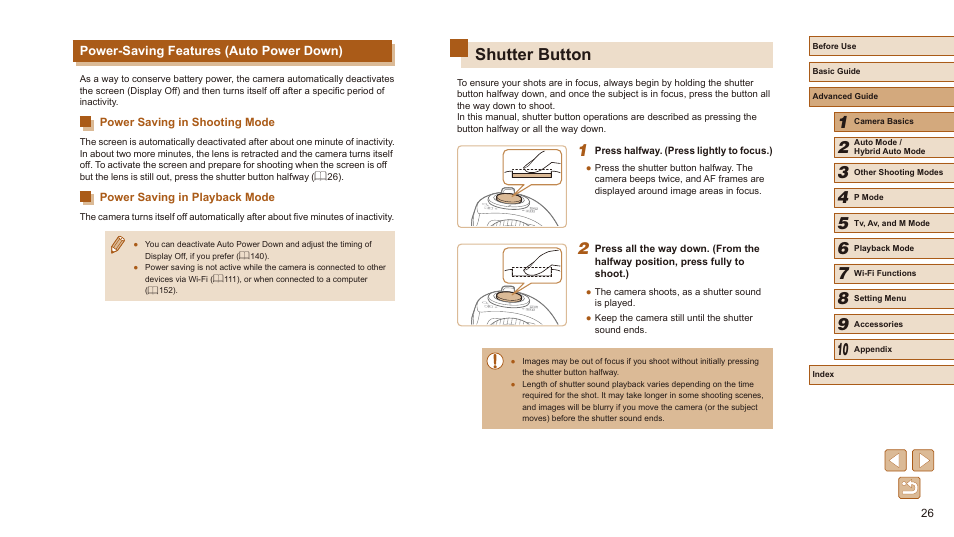 Power-Saving Features (Auto Power Down)

As a way to conserve battery power, the camera automatically deactivates the screen (Display Off) and then turns itself off after a specific period of inactivity.

Power Saving in Shooting Mode

The screen is automatically deactivated after about one minute of inactivity. In about two more minutes, the lens is retracted and the camera turns itself off. To activate the screen and prepare for shooting when the screen is off but the lens is still out, press the shutter button halfway (26).

Power Saving in Playback Mode

The camera turns itself off automatically after about five minutes of inactivity.

● You can deactivate Auto Power Down and adjust the timing of Display Off, if you prefer (140).
● Power saving is not active while the camera is connected to other devices via Wi-Fi (111), or when connected to a computer (152).

Shutter Button

To ensure your shots are in focus, always begin by holding the shutter button halfway down, and once the subject is in focus, press the button all the way down to shoot.
In this manual, shutter button operations are described as pressing the button halfway or all the way down.

1 Press halfway. (Press lightly to focus.)
● Press the shutter button halfway. The camera beeps twice, and AF frames are displayed around image areas in focus.

2 Press all the way down. (From the halfway position, press fully to shoot.)
● The camera shoots, as a shutter sound is played.
● Keep the camera still until the shutter sound ends.

● Images may be out of focus if you shoot without initially pressing the shutter button halfway.
● Length of shutter sound playback varies depending on the time required for the shot. It may take longer in some shooting scenes, and images will be blurry if you move the camera (or the subject moves) before the shutter sound ends.

Before Use
Basic Guide
Advanced Guide
1 Camera Basics
2 Auto Mode / Hybrid Auto Mode
3 Other Shooting Modes
4 P Mode
5 Tv, Av, and M Mode
6 Playback Mode
7 Wi-Fi Functions
8 Setting Menu
9 Accessories
10 Appendix
Index

26