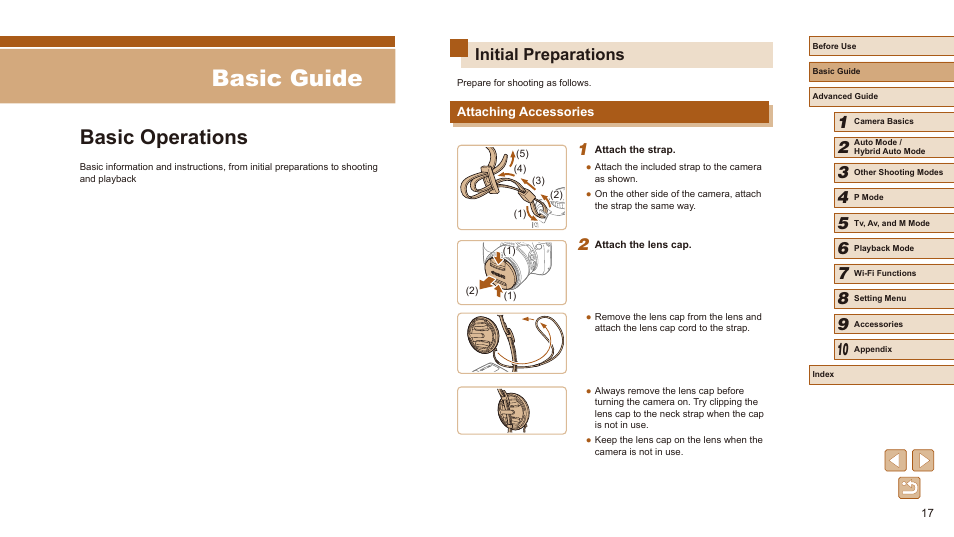 Basic Guide

Basic Operations

Basic information and instructions, from initial preparations to shooting and playback

Initial Preparations

Prepare for shooting as follows.

Attaching Accessories

(5)
(4)
(3)
(2)
(1)

1 Attach the strap.

● Attach the included strap to the camera as shown.

● On the other side of the camera, attach the strap the same way.

(1)
(2)
(1)

2 Attach the lens cap.

● Remove the lens cap from the lens and attach the lens cap cord to the strap.

● Always remove the lens cap before turning the camera on. Try clipping the lens cap to the neck strap when the cap is not in use.

● Keep the lens cap on the lens when the camera is not in use.

Before Use

Basic Guide

Advanced Guide

1 Camera Basics

2 Auto Mode / Hybrid Auto Mode

3 Other Shooting Modes

4 P Mode

5 Tv, Av, and M Mode

6 Playback Mode

7 Wi-Fi Functions

8 Setting Menu

9 Accessories

10 Appendix

Index

17