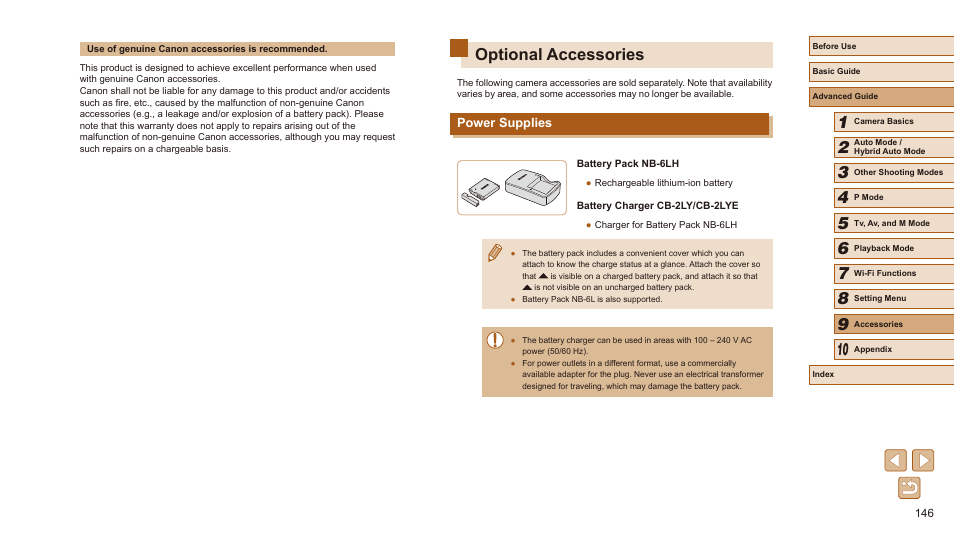 Use of genuine Canon accessories is recommended.

This product is designed to achieve excellent performance when used with genuine Canon accessories.
Canon shall not be liable for any damage to this product and/or accidents such as fire, etc., caused by the malfunction of non-genuine Canon accessories (e.g., a leakage and/or explosion of a battery pack). Please note that this warranty does not apply to repairs arising out of the malfunction of non-genuine Canon accessories, although you may request such repairs on a chargeable basis.

Optional Accessories

The following camera accessories are sold separately. Note that availability varies by area, and some accessories may no longer be available.

Power Supplies

Battery Pack NB-6LH

● Rechargeable lithium-ion battery

Battery Charger CB-2LY/CB-2LYE

● Charger for Battery Pack NB-6LH

● The battery pack includes a convenient cover which you can attach to know the charge status at a glance. Attach the cover so that ▲ is visible on a charged battery pack, and attach it so that ▲ is not visible on an uncharged battery pack.
● Battery Pack NB-6L is also supported.

● The battery charger can be used in areas with 100 – 240 V AC power (50/60 Hz).
● For power outlets in a different format, use a commercially available adapter for the plug. Never use an electrical transformer designed for traveling, which may damage the battery pack.

Before Use
Basic Guide
Advanced Guide
1 Camera Basics
2 Auto Mode / Hybrid Auto Mode
3 Other Shooting Modes
4 P Mode
5 Tv, Av, and M Mode
6 Playback Mode
7 Wi-Fi Functions
8 Setting Menu
9 Accessories
10 Appendix
Index

146