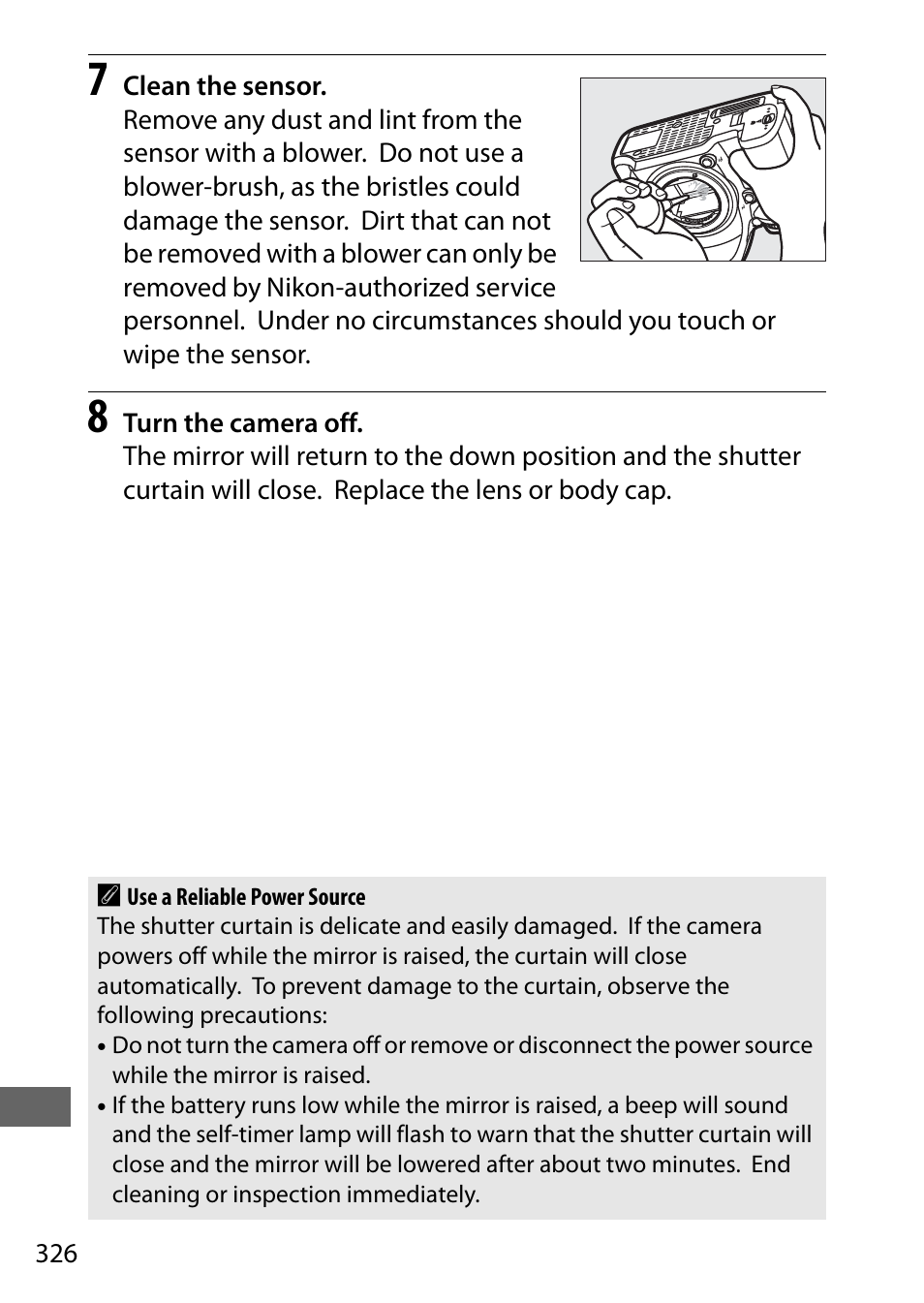 7 Clean the sensor.
Remove any dust and lint from the sensor with a blower. Do not use a blower-brush, as the bristles could damage the sensor. Dirt that can not be removed with a blower can only be removed by Nikon-authorized service personnel. Under no circumstances should you touch or wipe the sensor.

8 Turn the camera off.
The mirror will return to the down position and the shutter curtain will close. Replace the lens or body cap.

Use a Reliable Power Source
The shutter curtain is delicate and easily damaged. If the camera powers off while the mirror is raised, the curtain will close automatically. To prevent damage to the curtain, observe the following precautions:
• Do not turn the camera off or remove or disconnect the power source while the mirror is raised.
• If the battery runs low while the mirror is raised, a beep will sound and the self-timer lamp will flash to warn that the shutter curtain will close and the mirror will be lowered after about two minutes. End cleaning or inspection immediately.

326