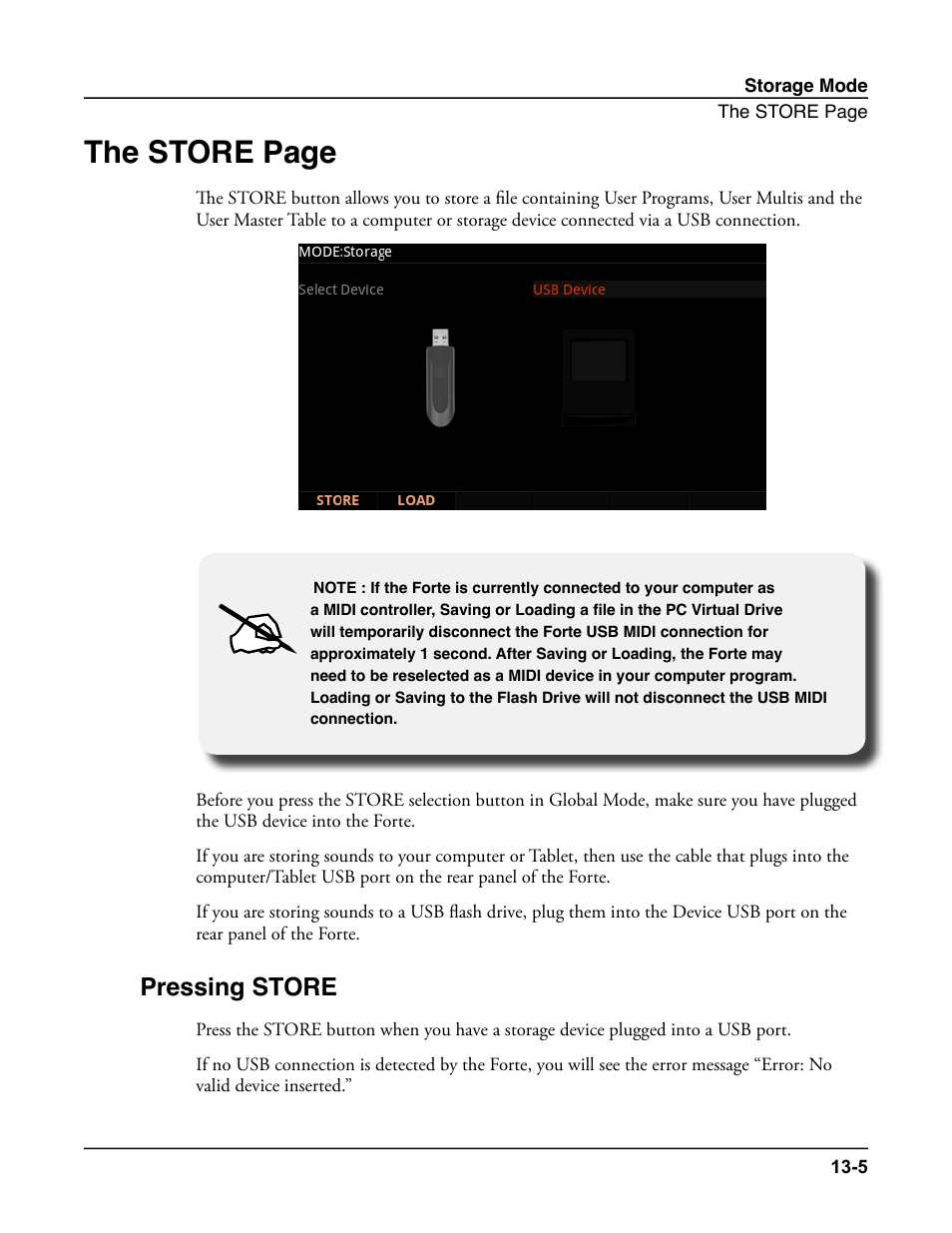 Storage Mode
The STORE Page

The STORE Page

The STORE button allows you to store a file containing User Programs, User Multis and the User Master Table to a computer or storage device connected via a USB connection.

MODE:Storage

Select Device

USB Device

STORE LOAD

NOTE : If the Forte is currently connected to your computer as a MIDI controller, Saving or Loading a file in the PC Virtual Drive will temporarily disconnect the Forte USB MIDI connection for approximately 1 second. After Saving or Loading, the Forte may need to be reselected as a MIDI device in your computer program. Loading or Saving to the Flash Drive will not disconnect the USB MIDI connection.

Before you press the STORE selection button in Global Mode, make sure you have plugged the USB device into the Forte.

If you are storing sounds to your computer or Tablet, then use the cable that plugs into the computer/Tablet USB port on the rear panel of the Forte.

If you are storing sounds to a USB flash drive, plug them into the Device USB port on the rear panel of the Forte.

Pressing STORE

Press the STORE button when you have a storage device plugged into a USB port.

If no USB connection is detected by the Forte, you will see the error message “Error: No valid device inserted.”

13-5