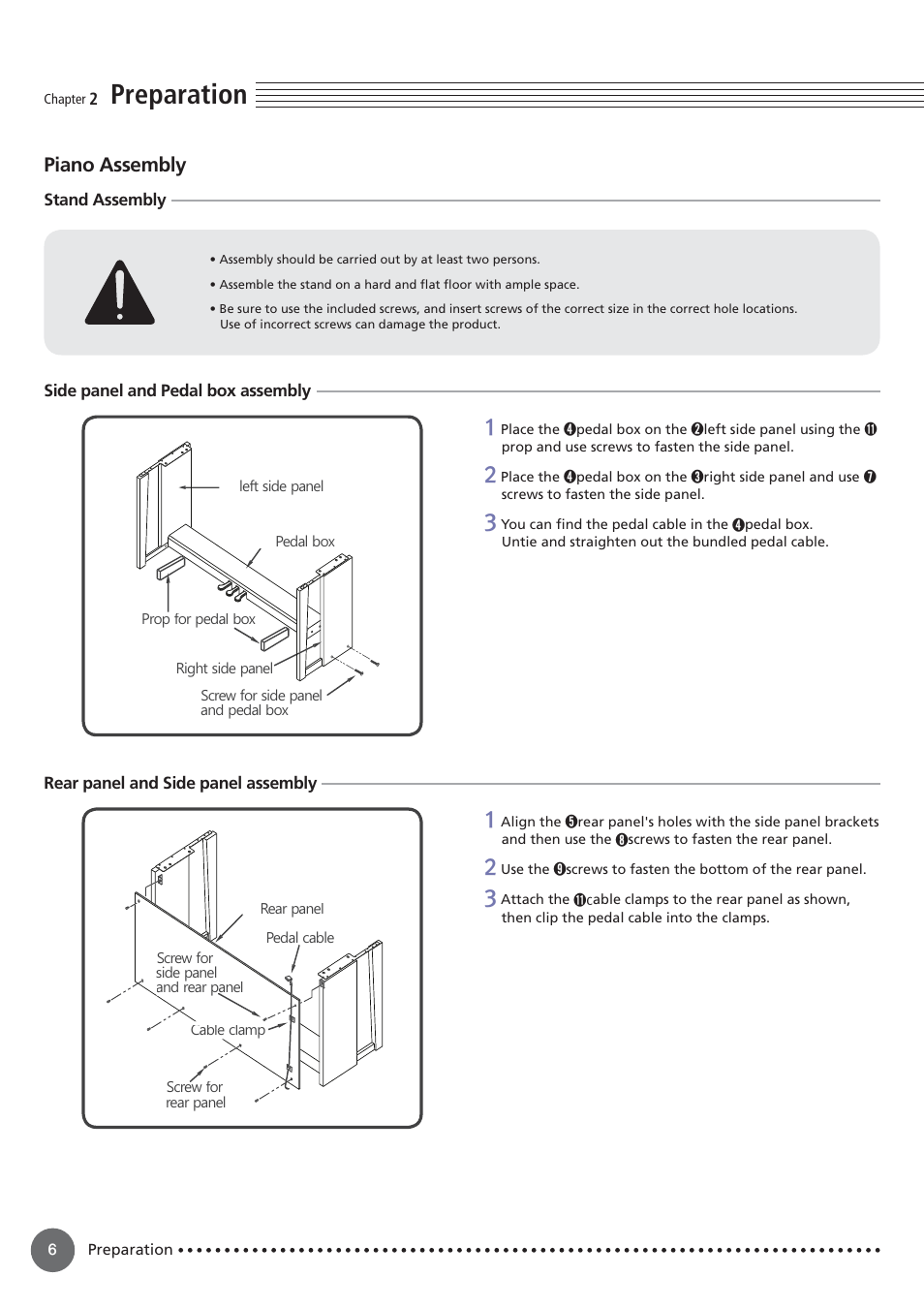 Chapter 2 Preparation

Piano Assembly

Stand Assembly

• Assembly should be carried out by at least two persons.

• Assemble the stand on a hard and flat floor with ample space.

• Be sure to use the included screws, and insert screws of the correct size in the correct hole locations. Use of incorrect screws can damage the product.

Side panel and Pedal box assembly

left side panel

Pedal box

Prop for pedal box

Right side panel

Screw for side panel and pedal box

1 Place the ❹pedal box on the ❷left side panel using the ⓫ prop and use screws to fasten the side panel.

2 Place the ❹pedal box on the ❸right side panel and use ❼ screws to fasten the side panel.

3 You can find the pedal cable in the ❹pedal box. Untie and straighten out the bundled pedal cable.

Rear panel and Side panel assembly

Rear panel

Pedal cable

Screw for side panel and rear panel

Cable clamp

Screw for rear panel

1 Align the ❺rear panel's holes with the side panel brackets and then use the ❽screws to fasten the rear panel.

2 Use the ❾screws to fasten the bottom of the rear panel.

3 Attach the ⓫cable clamps to the rear panel as shown, then clip the pedal cable into the clamps.

6 Preparation