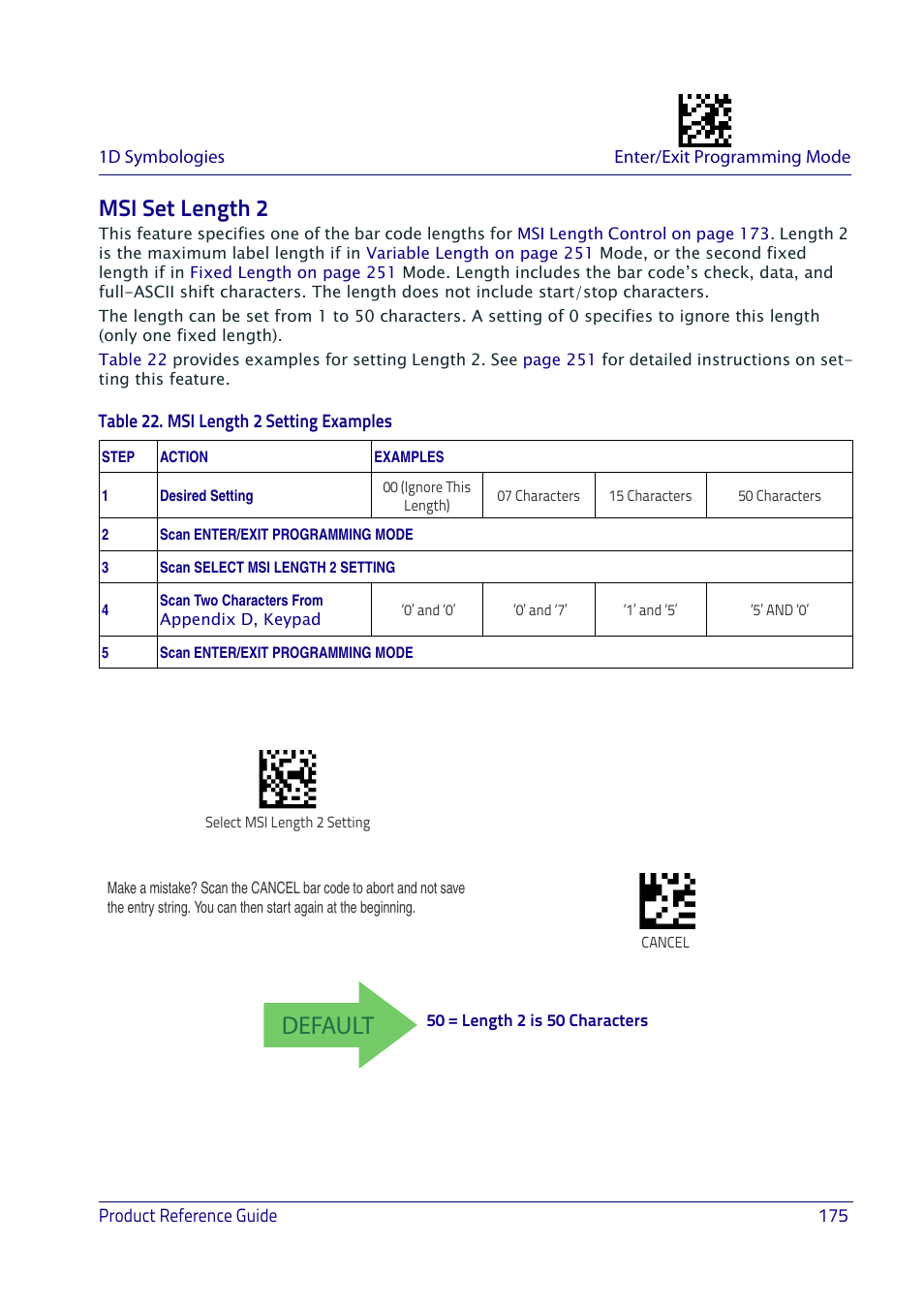 1D Symbologies

Enter/Exit Programming Mode

MSI Set Length 2

This feature specifies one of the bar code lengths for MSI Length Control on page 173. Length 2 is the maximum label length if in Variable Length on page 251 Mode, or the second fixed length if in Fixed Length on page 251 Mode. Length includes the bar code's check, data, and full-ASCII shift characters. The length does not include start/stop characters.

The length can be set from 1 to 50 characters. A setting of 0 specifies to ignore this length (only one fixed length).

Table 22 provides examples for setting Length 2. See page 251 for detailed instructions on setting this feature.

Table 22. MSI Length 2 Setting Examples

| STEP | ACTION | EXAMPLES | | | |
|---|---|---|---|---|---|
| 1 | Desired Setting | 00 (Ignore This Length) | 07 Characters | 15 Characters | 50 Characters |
| 2 | Scan ENTER/EXIT PROGRAMMING MODE | | | | |
| 3 | Scan SELECT MSI LENGTH 2 SETTING | | | | |
| 4 | Scan Two Characters From Appendix D, Keypad | '0' and '0' | '0' and '7' | '1' and '5' | '5' AND '0' |
| 5 | Scan ENTER/EXIT PROGRAMMING MODE | | | | |

Select MSI Length 2 Setting

Make a mistake? Scan the CANCEL bar code to abort and not save the entry string. You can then start again at the beginning.

CANCEL

DEFAULT

50 = Length 2 is 50 Characters

Product Reference Guide

175