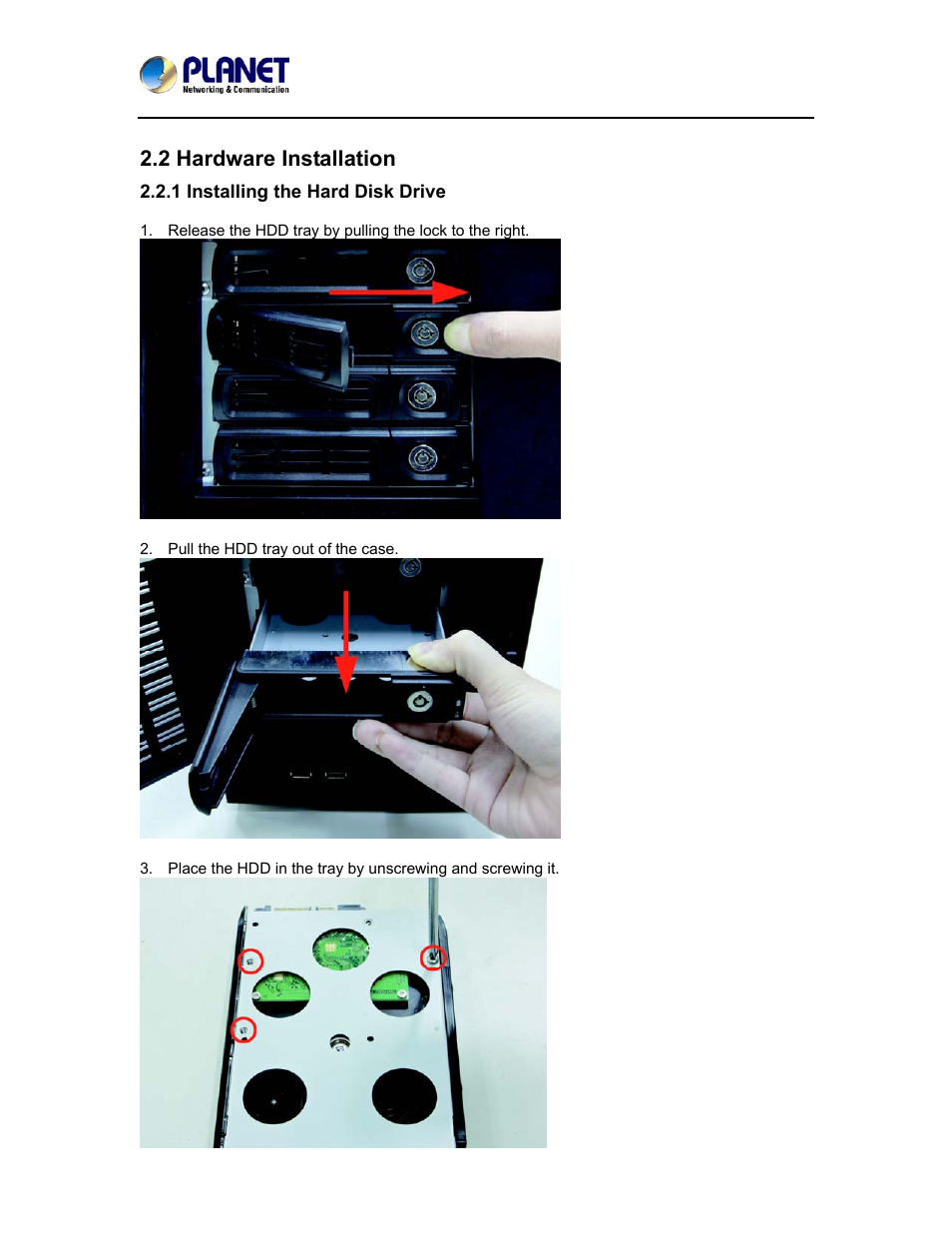 PLANET
Networking & Communication

2.2 Hardware Installation

2.2.1 Installing the Hard Disk Drive

1. Release the HDD tray by pulling the lock to the right.

2. Pull the HDD tray out of the case.

3. Place the HDD in the tray by unscrewing and screwing it.