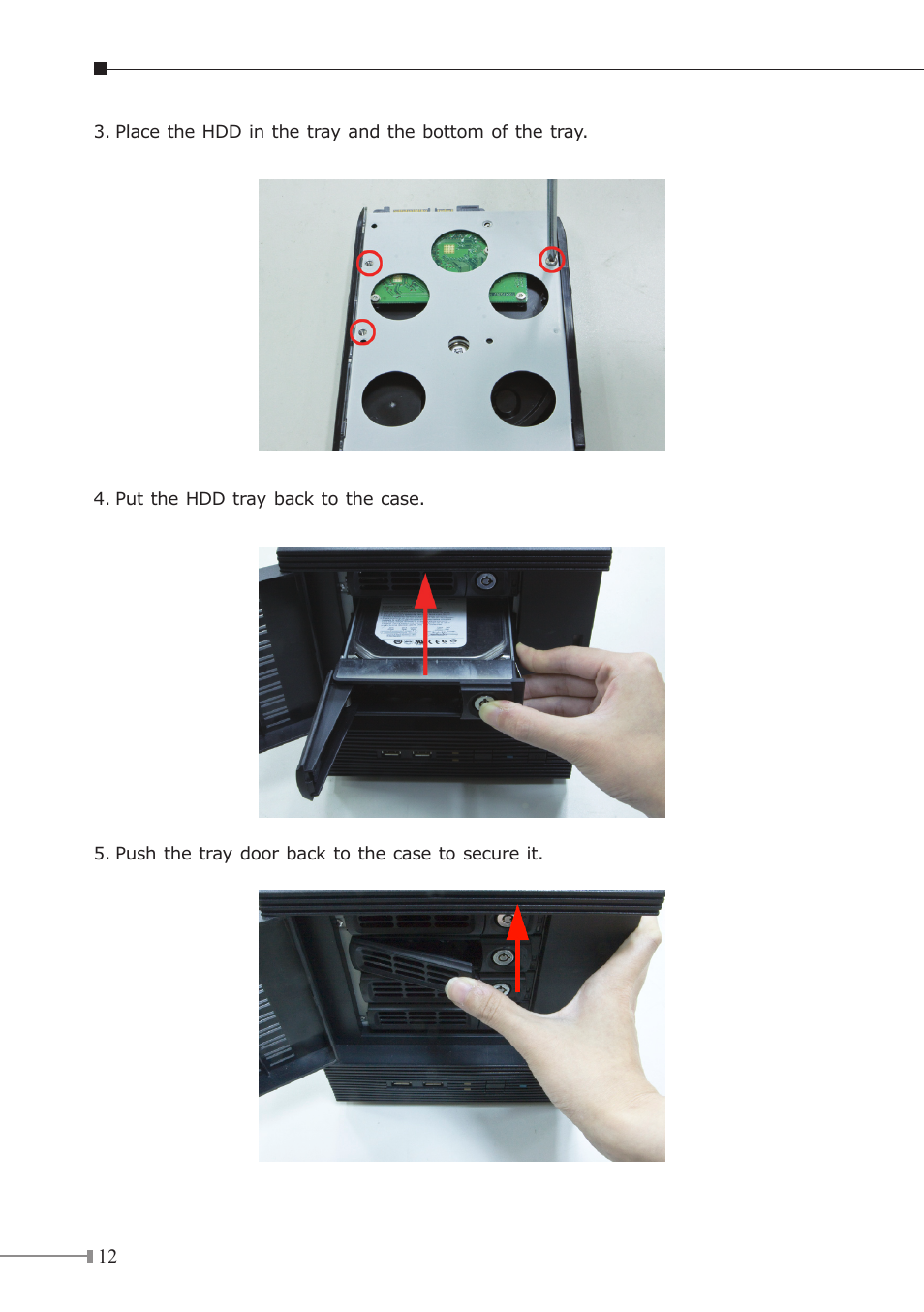 3. Place the HDD in the tray and the bottom of the tray.

4. Put the HDD tray back to the case.

5. Push the tray door back to the case to secure it.

12