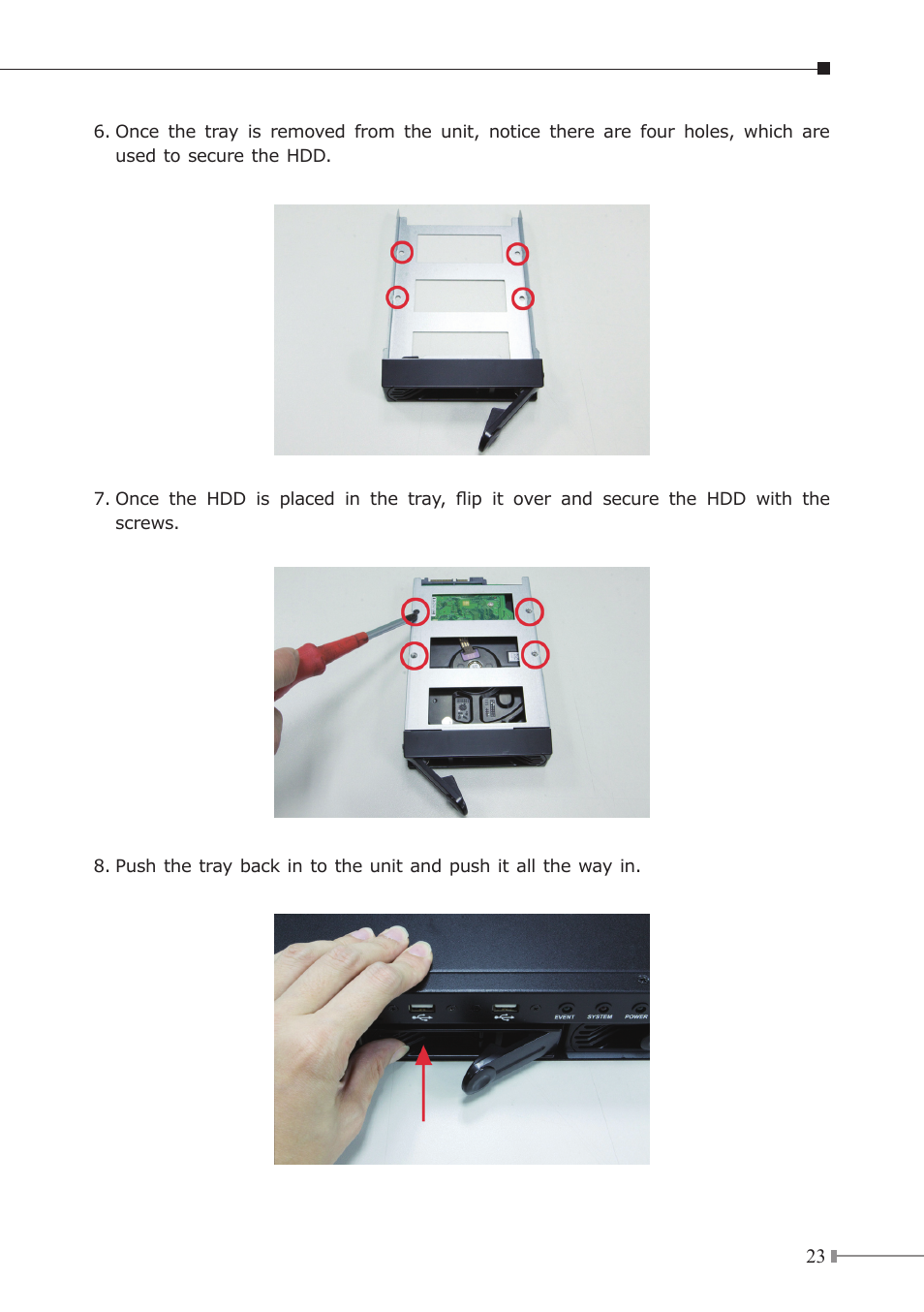 6. Once the tray is removed from the unit, notice there are four holes, which are used to secure the HDD.

7. Once the HDD is placed in the tray, flip it over and secure the HDD with the screws.

8. Push the tray back in to the unit and push it all the way in.

EVENT SYSTEM POWER

23