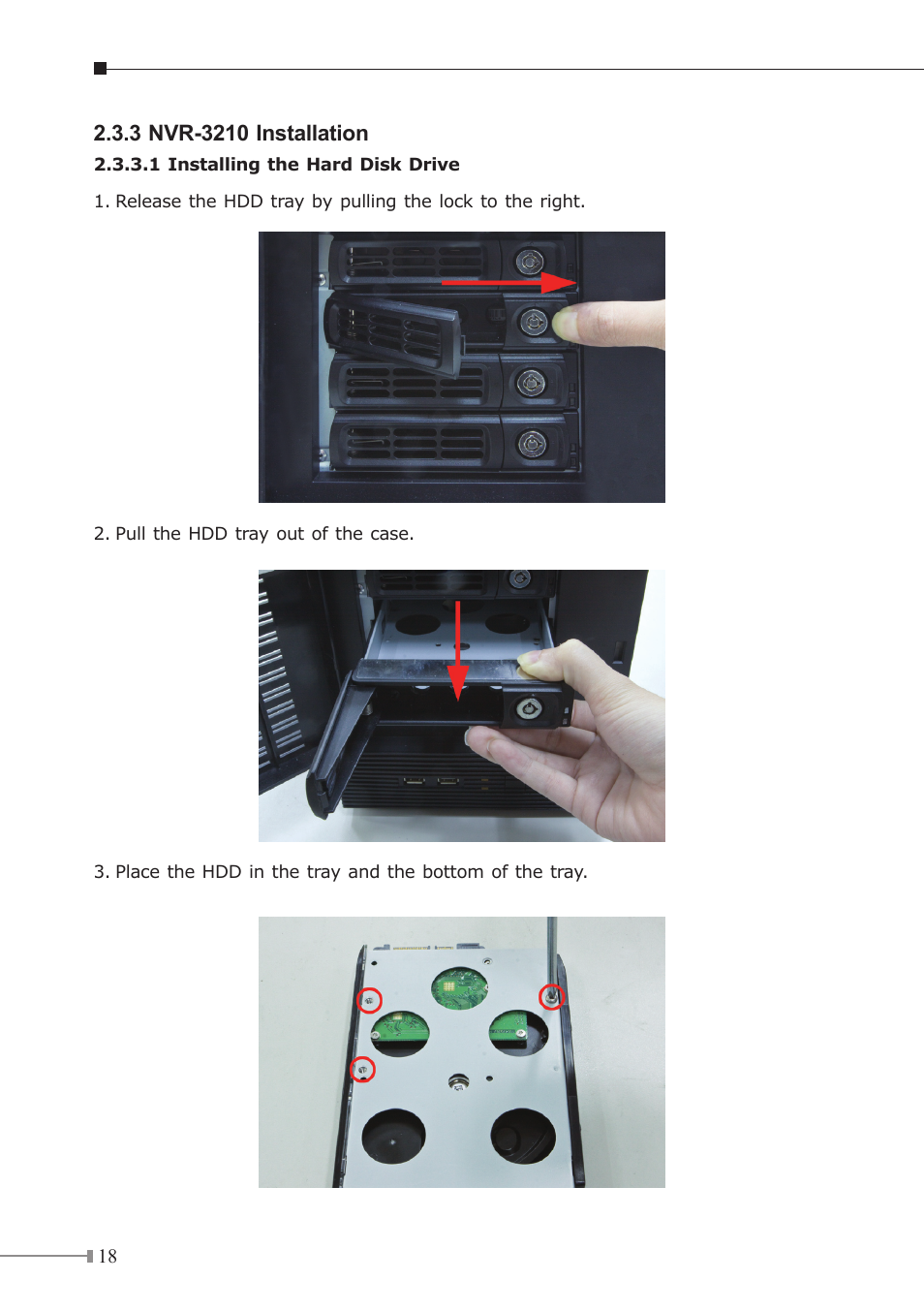 2.3.3 NVR-3210 Installation

2.3.3.1 Installing the Hard Disk Drive

1. Release the HDD tray by pulling the lock to the right.

2. Pull the HDD tray out of the case.

3. Place the HDD in the tray and the bottom of the tray.

18