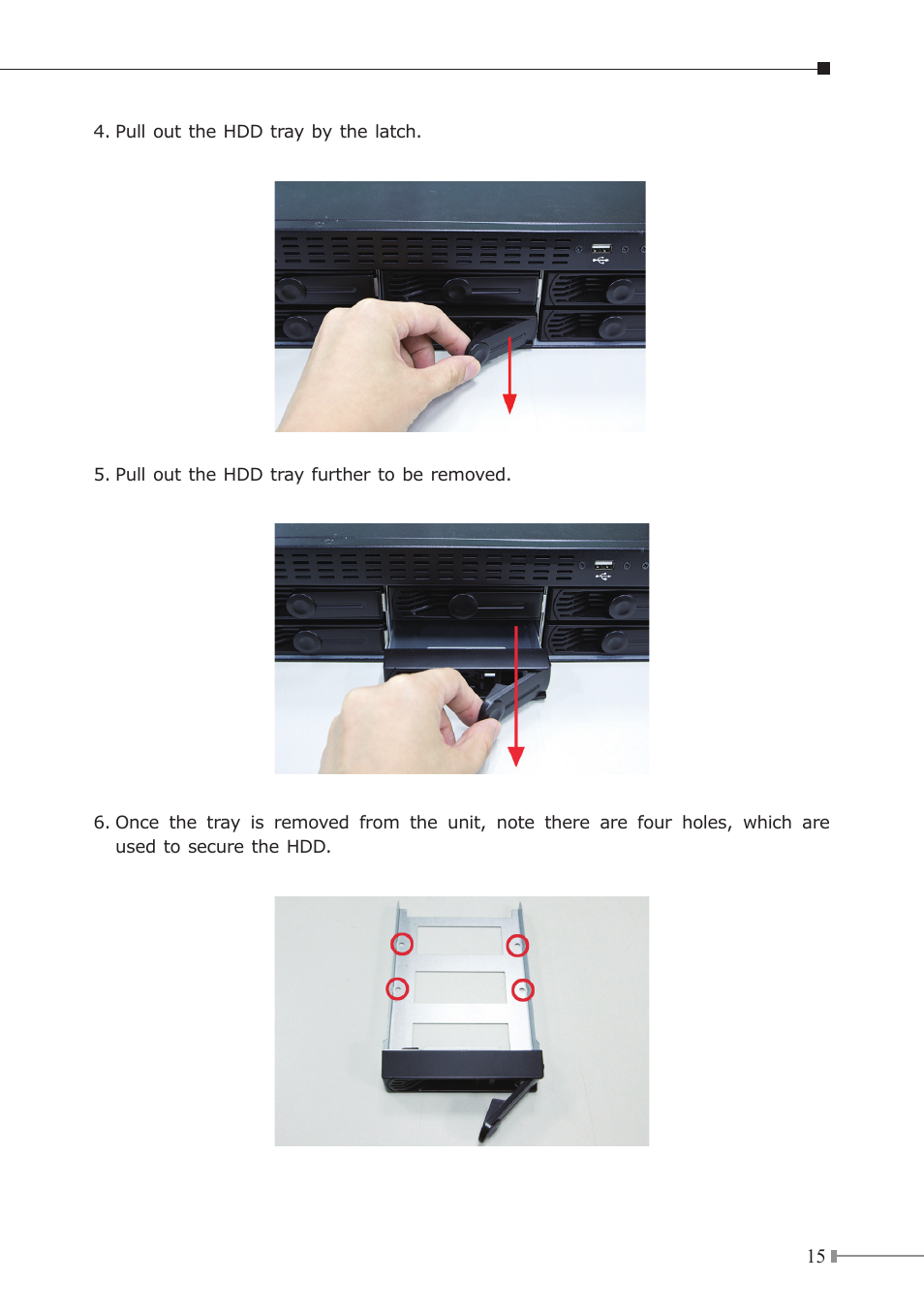 4. Pull out the HDD tray by the latch.

5. Pull out the HDD tray further to be removed.

6. Once the tray is removed from the unit, note there are four holes, which are used to secure the HDD.

15