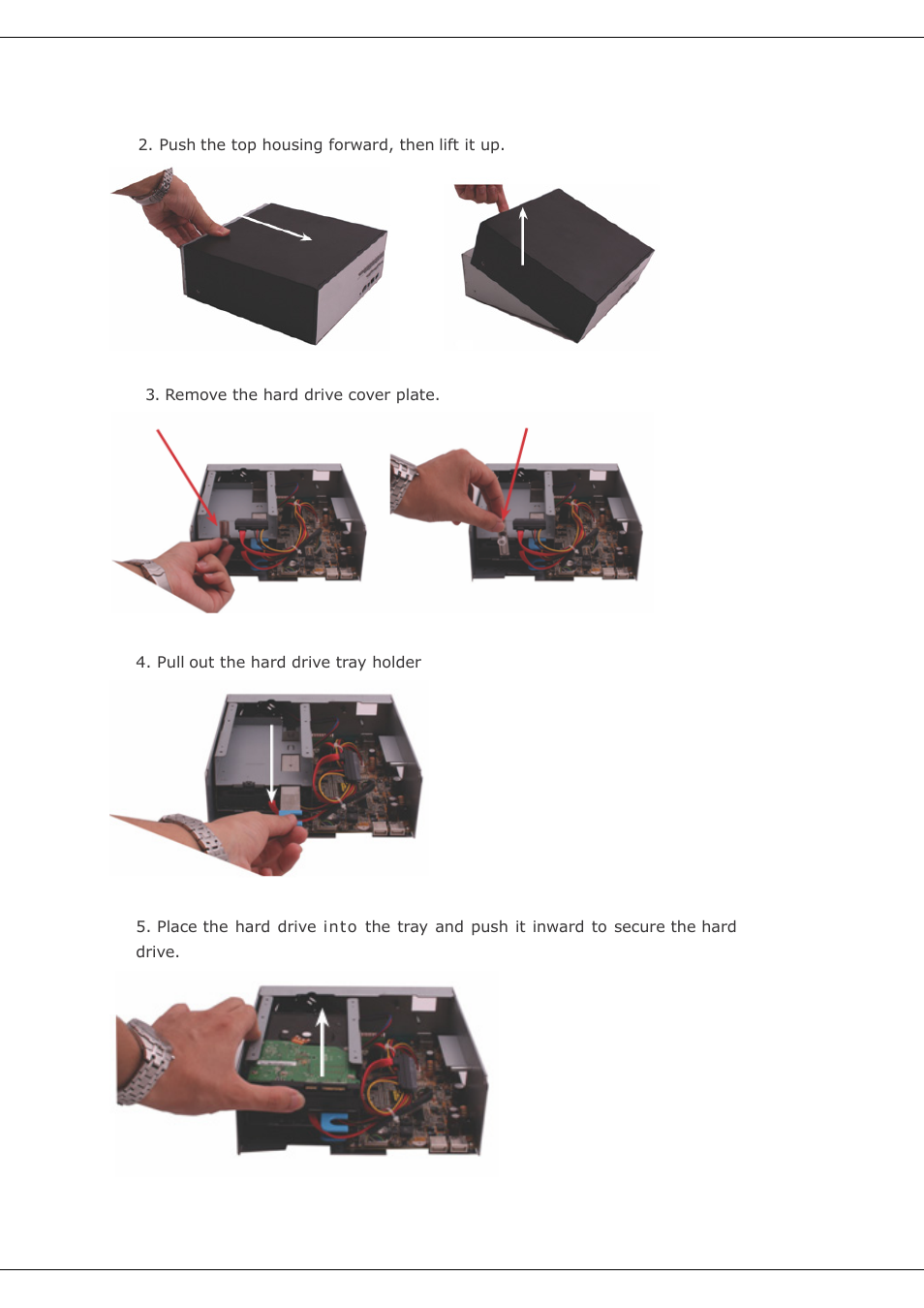 2. Push the top housing forward, then lift it up.

3. Remove the hard drive cover plate.

4. Pull out the hard drive tray holder

5. Place the hard drive into the tray and push it inward to secure the hard drive.