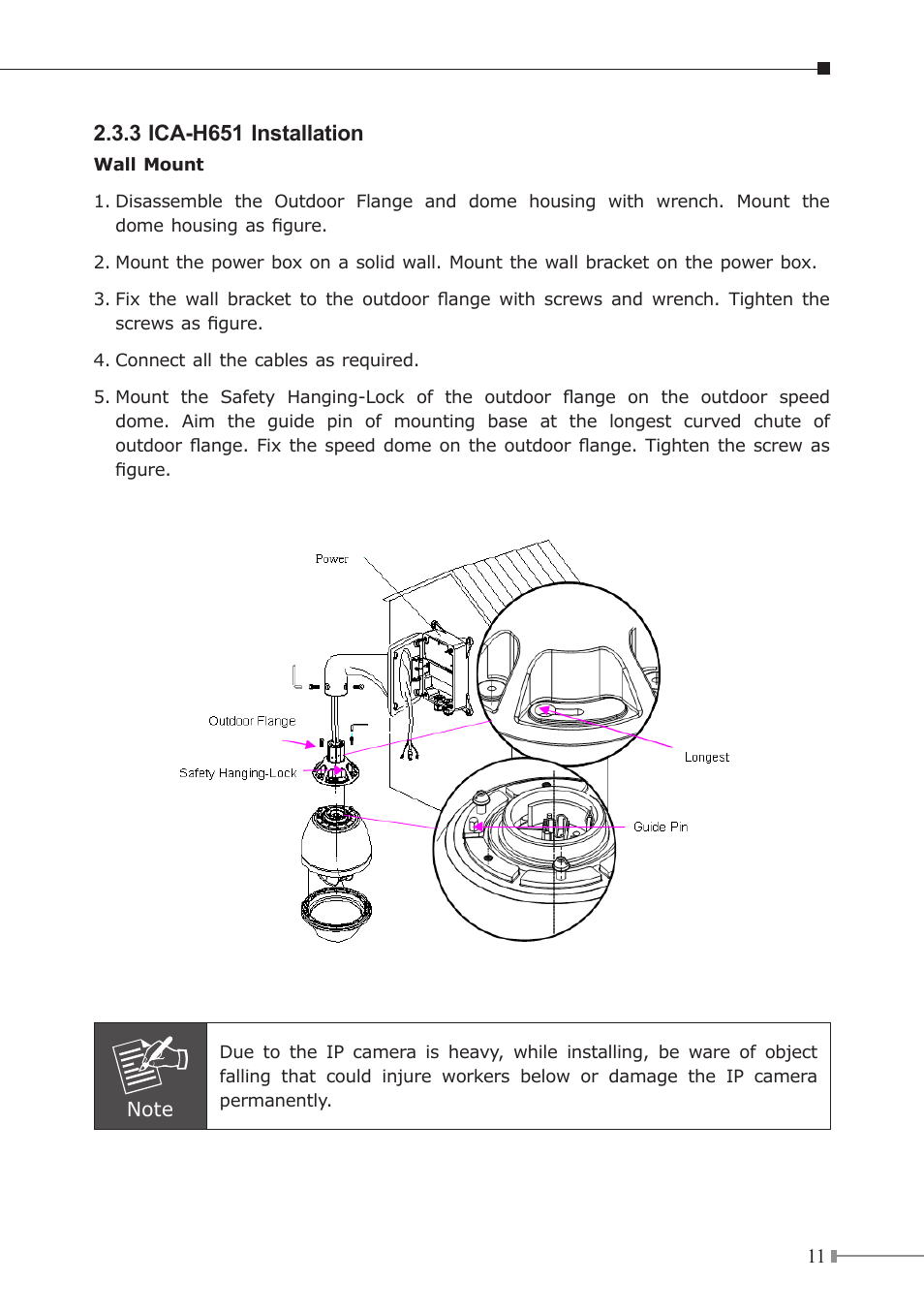 2.3.3 ICA-H651 Installation

Wall Mount

1. Disassemble the Outdoor Flange and dome housing with wrench. Mount the dome housing as figure.

2. Mount the power box on a solid wall. Mount the wall bracket on the power box.

3. Fix the wall bracket to the outdoor flange with screws and wrench. Tighten the screws as figure.

4. Connect all the cables as required.

5. Mount the Safety Hanging-Lock of the outdoor flange on the outdoor speed dome. Aim the guide pin of mounting base at the longest curved chute of outdoor flange. Fix the speed dome on the outdoor flange. Tighten the screw as figure.

Power

Outdoor Flange

Safety Hanging-Lock

Longest

Guide Pin

Note

Due to the IP camera is heavy, while installing, be ware of object falling that could injure workers below or damage the IP camera permanently.

11